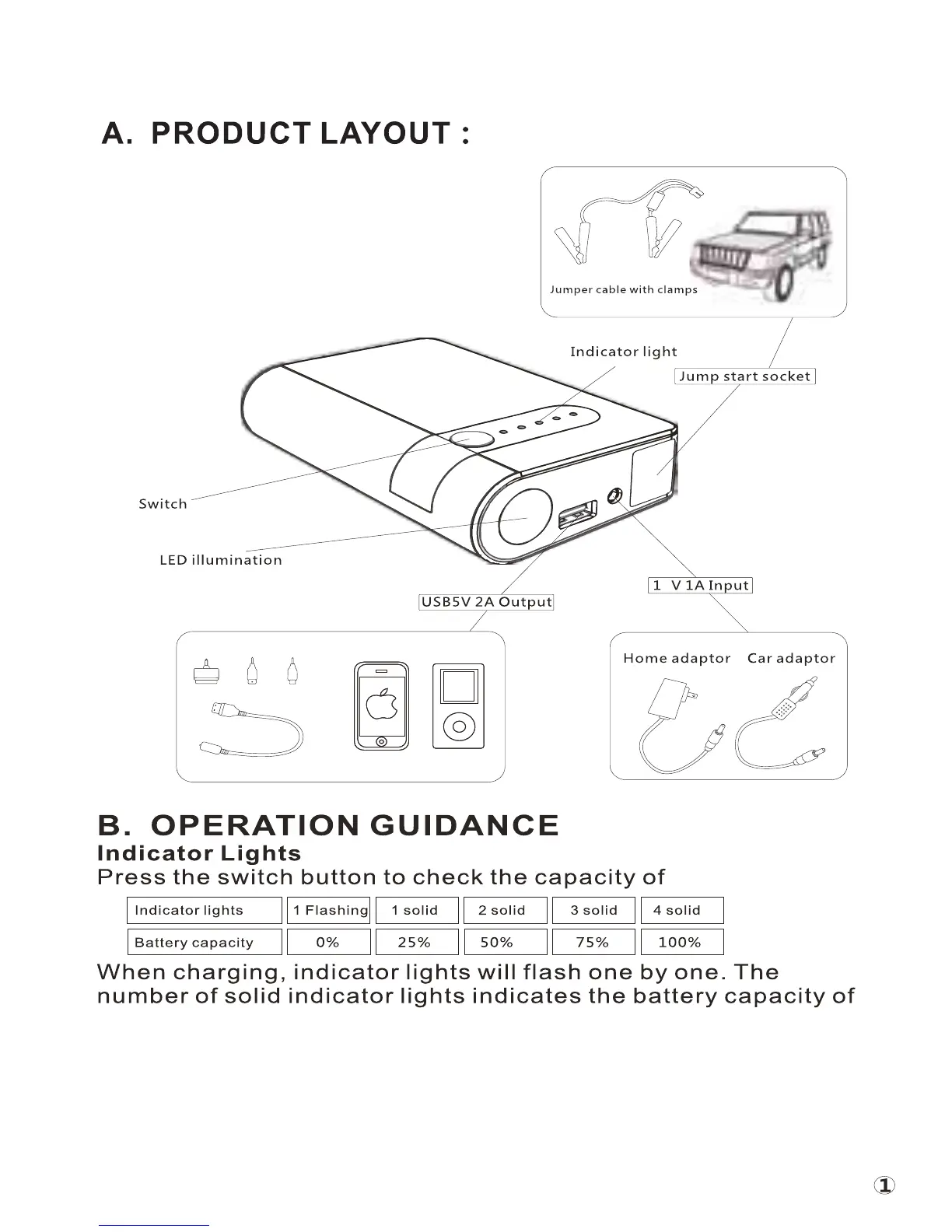 A. PRODUCT LAYOUT :

Jumper cable with clamps

Indicator light

Jump start socket

Switch

LED illumination

1 V 1A Input

USB5V 2A Output

Home adaptor Car adaptor

B. OPERATION GUIDANCE

Indicator Lights

Press the switch button to check the capacity of

| Indicator lights | 1 Flashing | 1 solid | 2 solid | 3 solid | 4 solid |
|---|---|---|---|---|---|
| Battery capacity | 0% | 25% | 50% | 75% | 100% |

When charging, indicator lights will flash one by one. The number of solid indicator lights indicates the battery capacity of

1