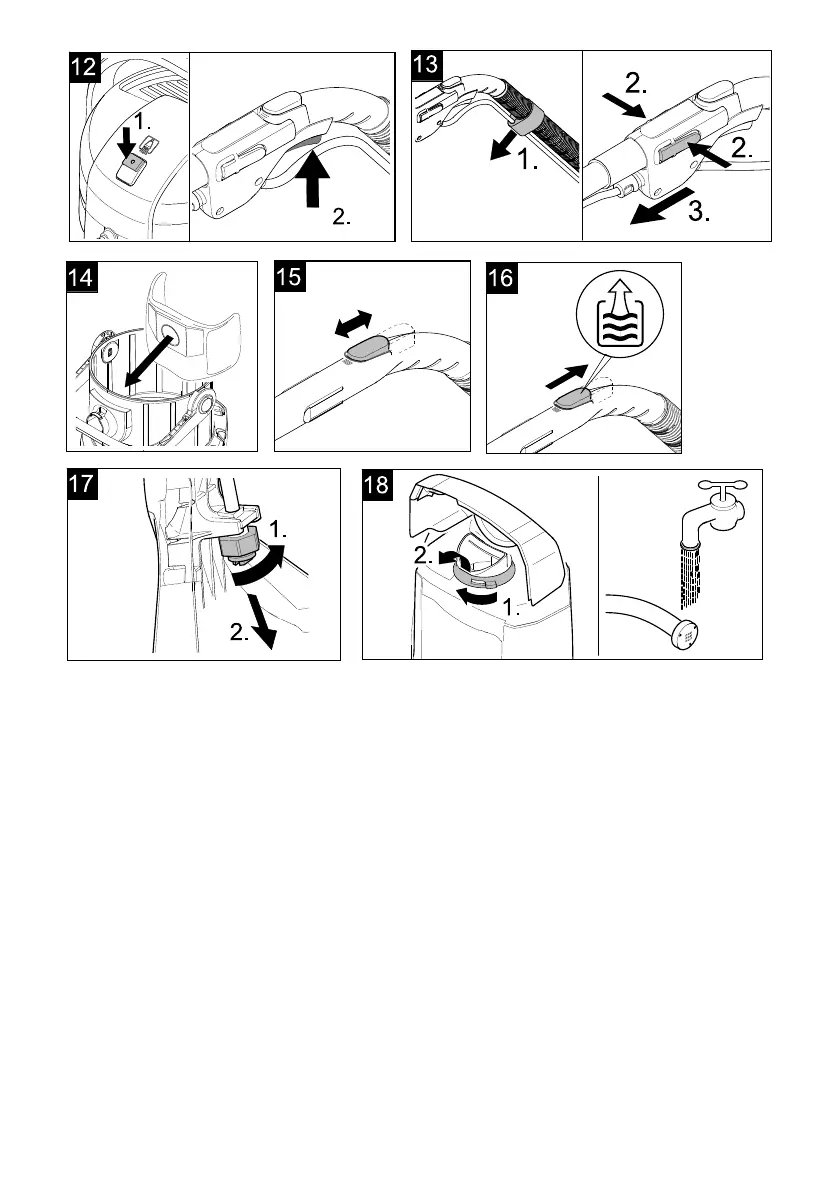 12
1.
2.

13
1.
2.
2.
3.

14

15

16

17
1.
2.

18
2.
1.