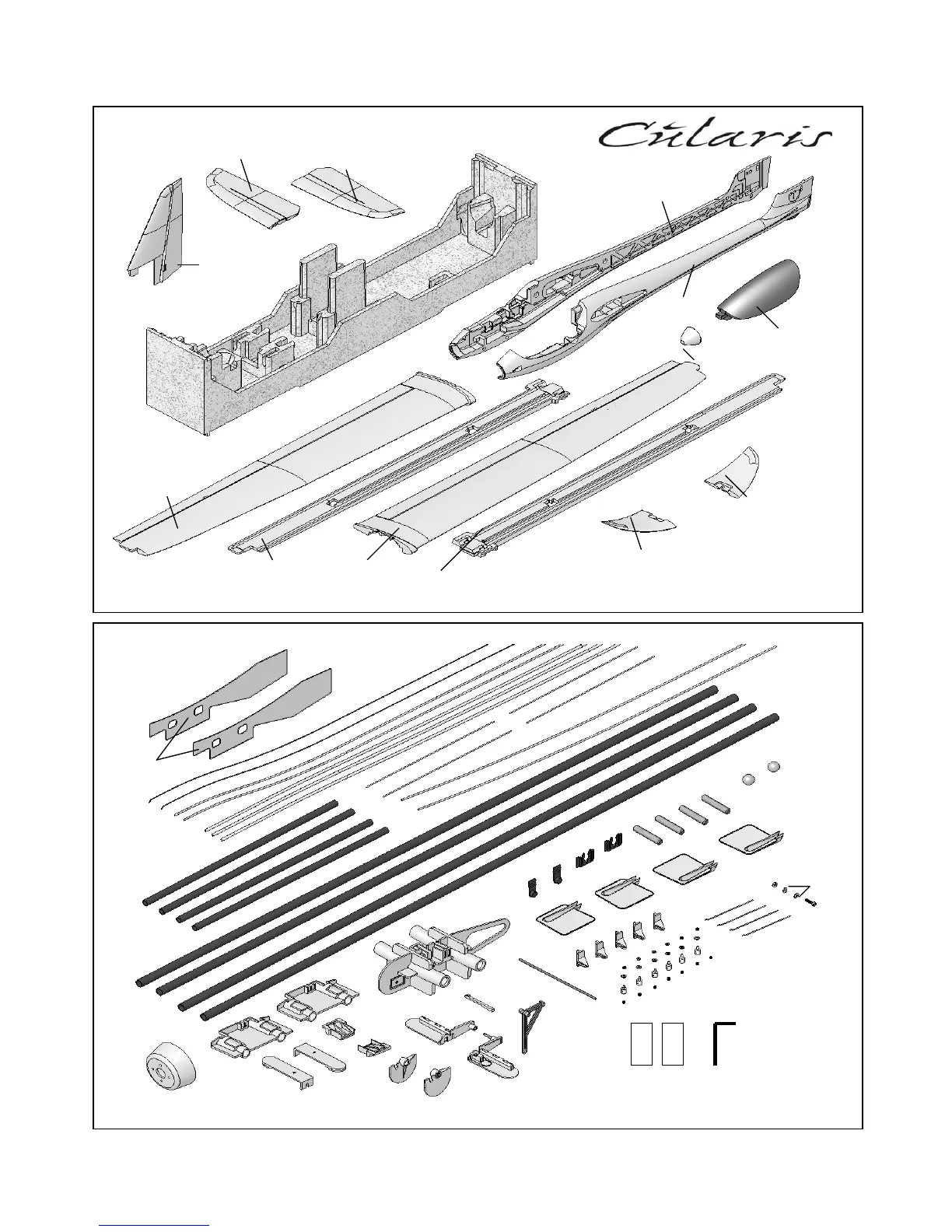 Cularis