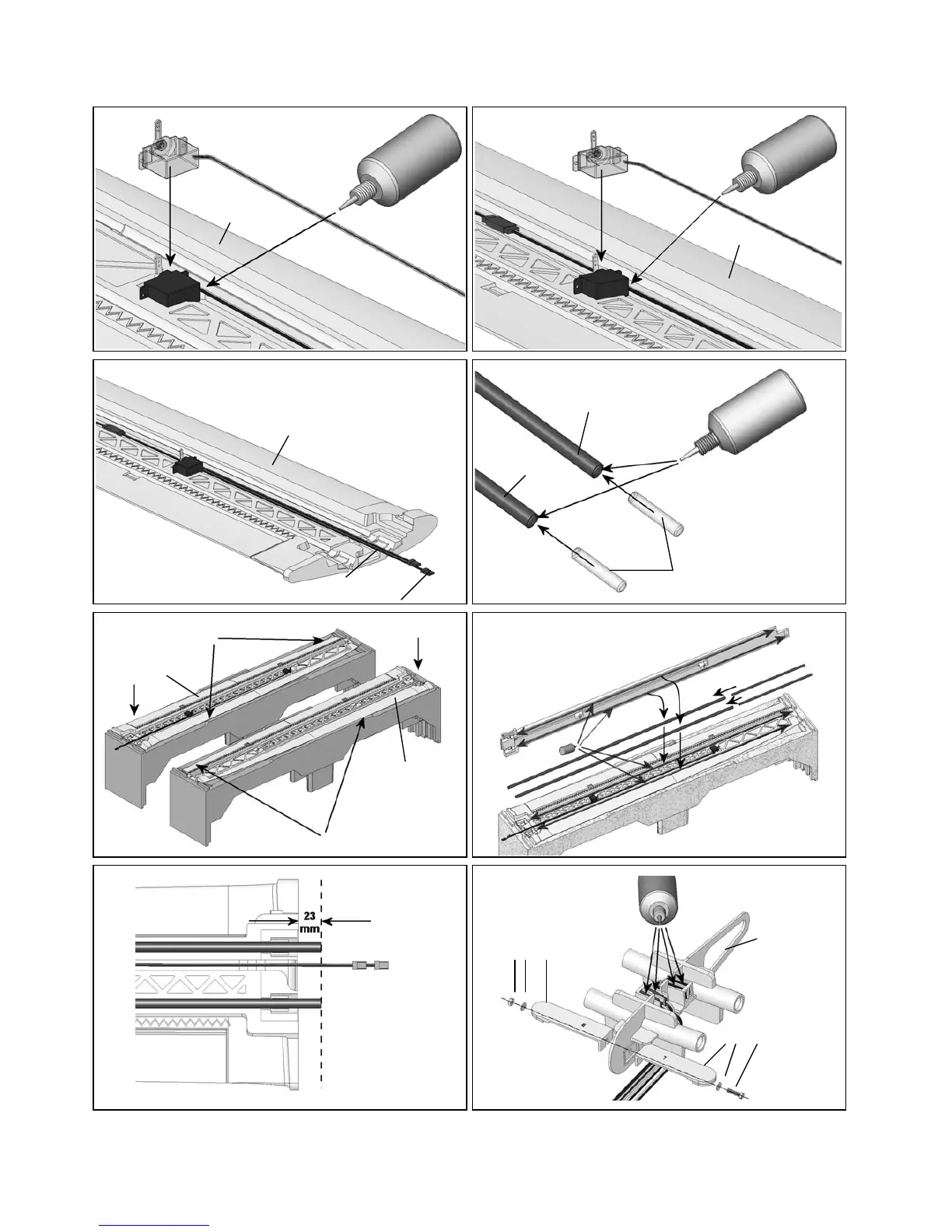 23
mm