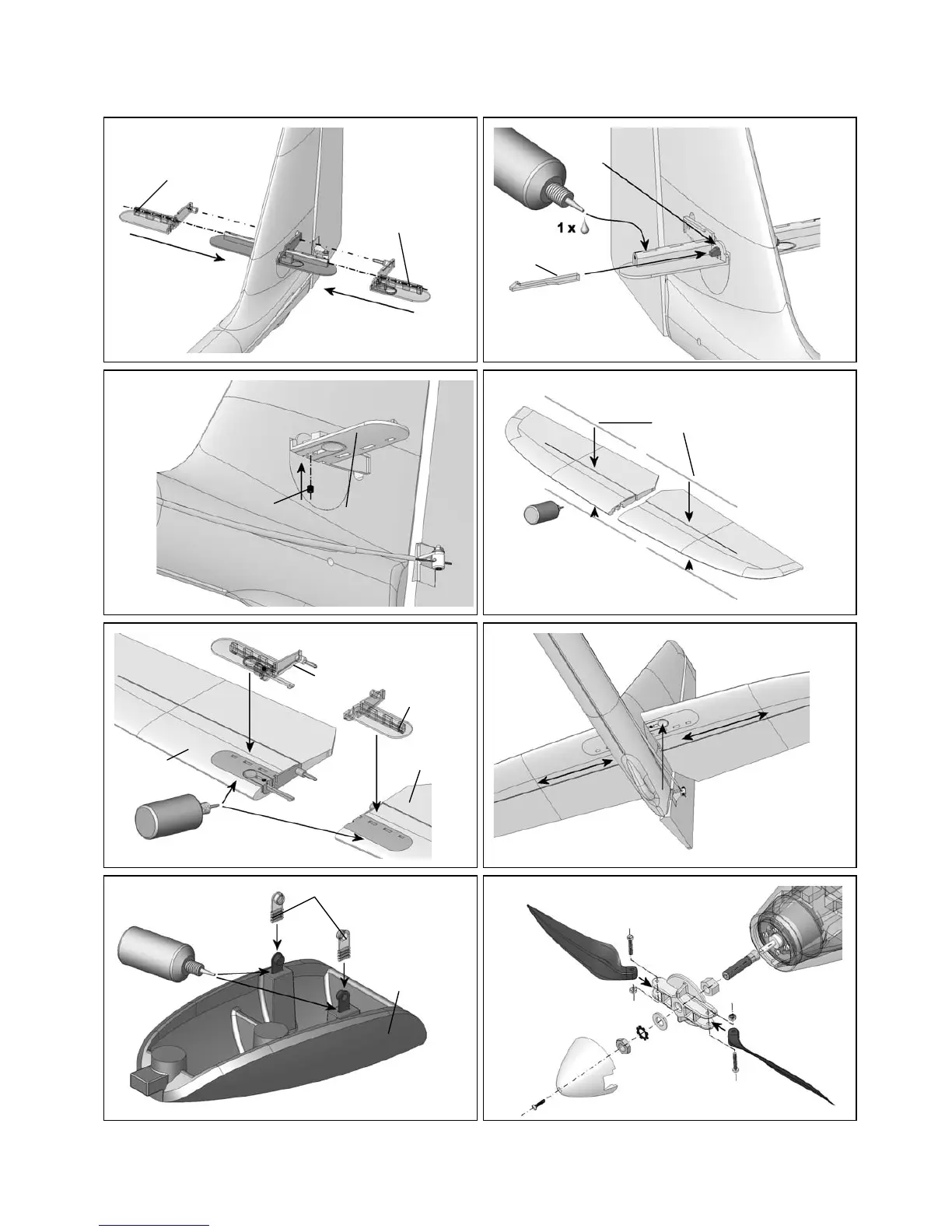 1 x