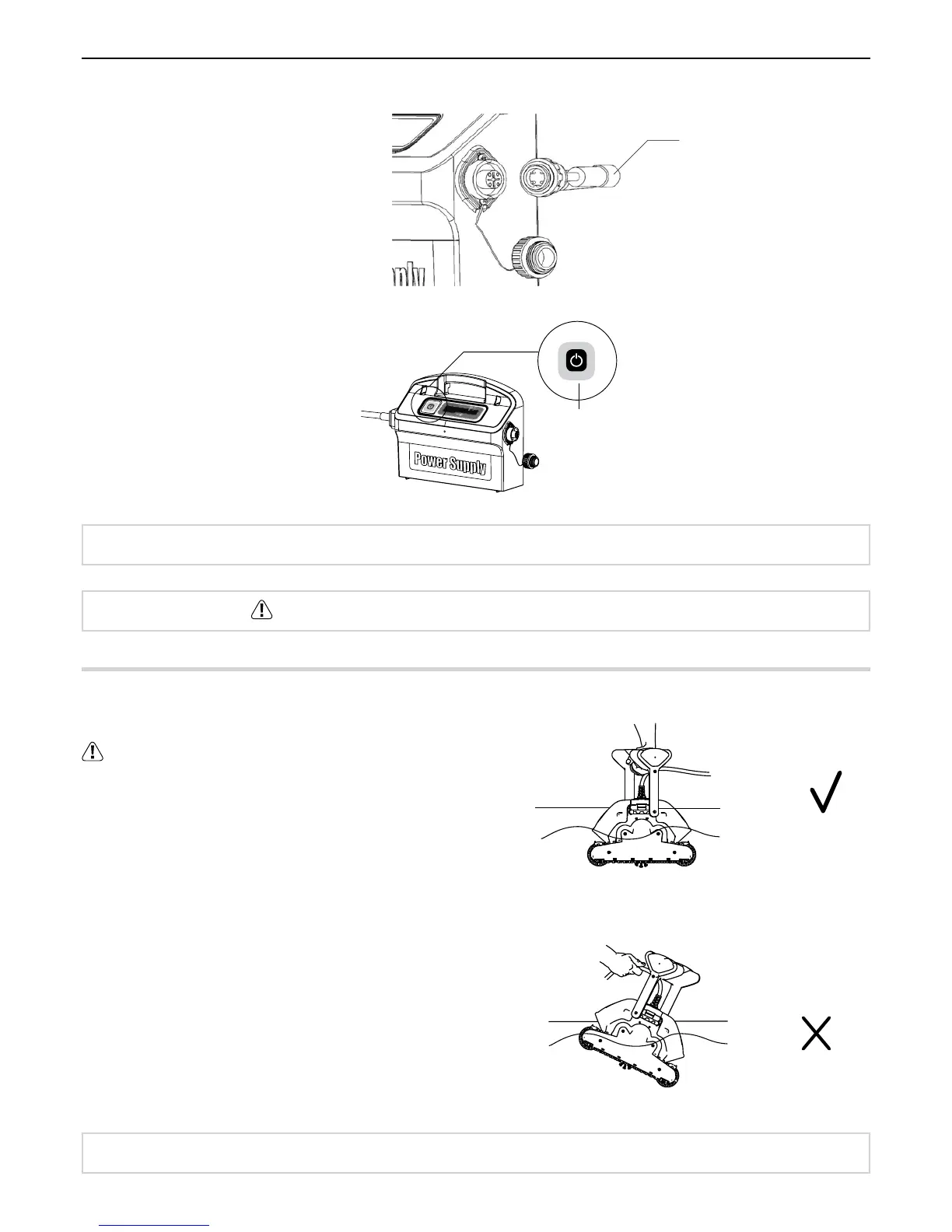 Power Supply