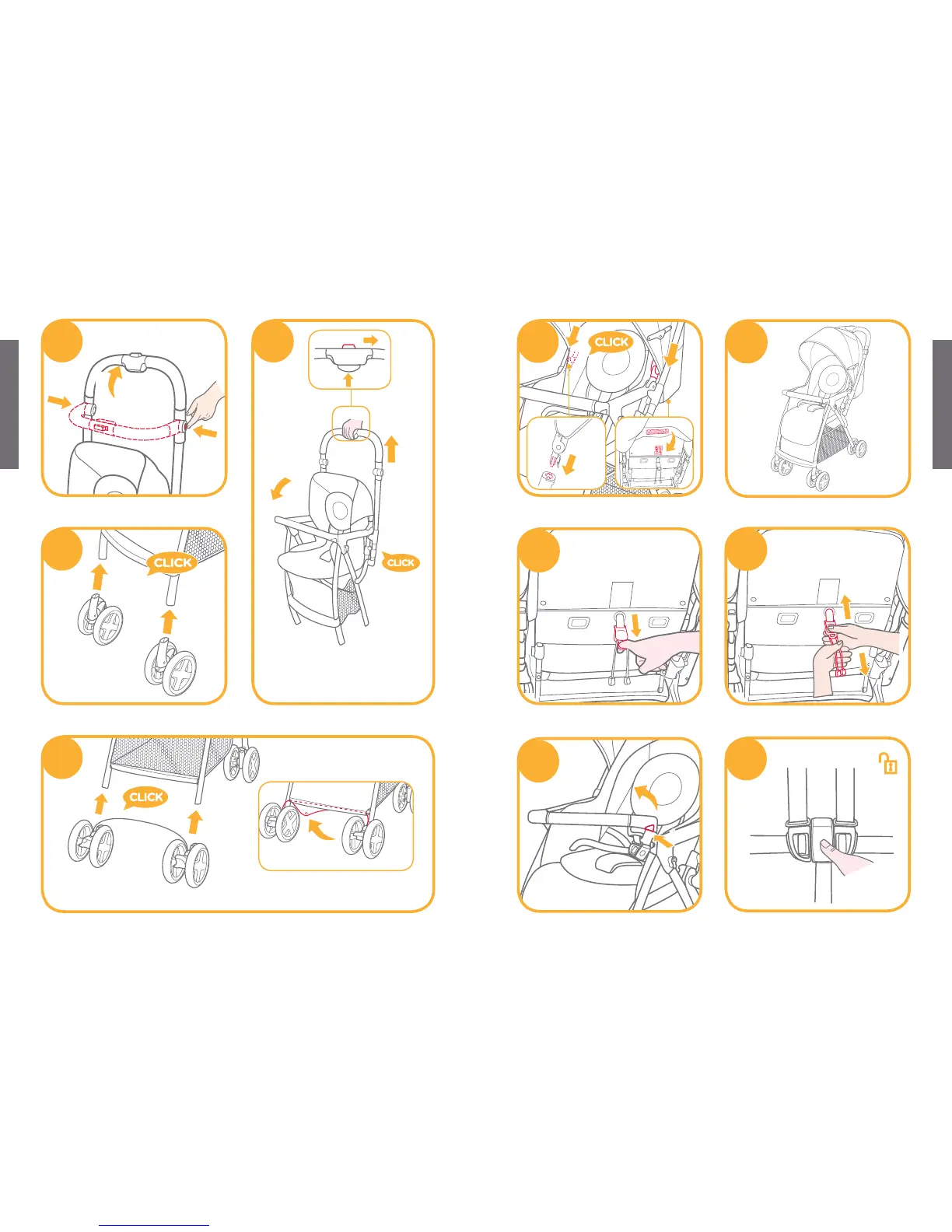 CLICK

CLICK

CLICK

CLICK