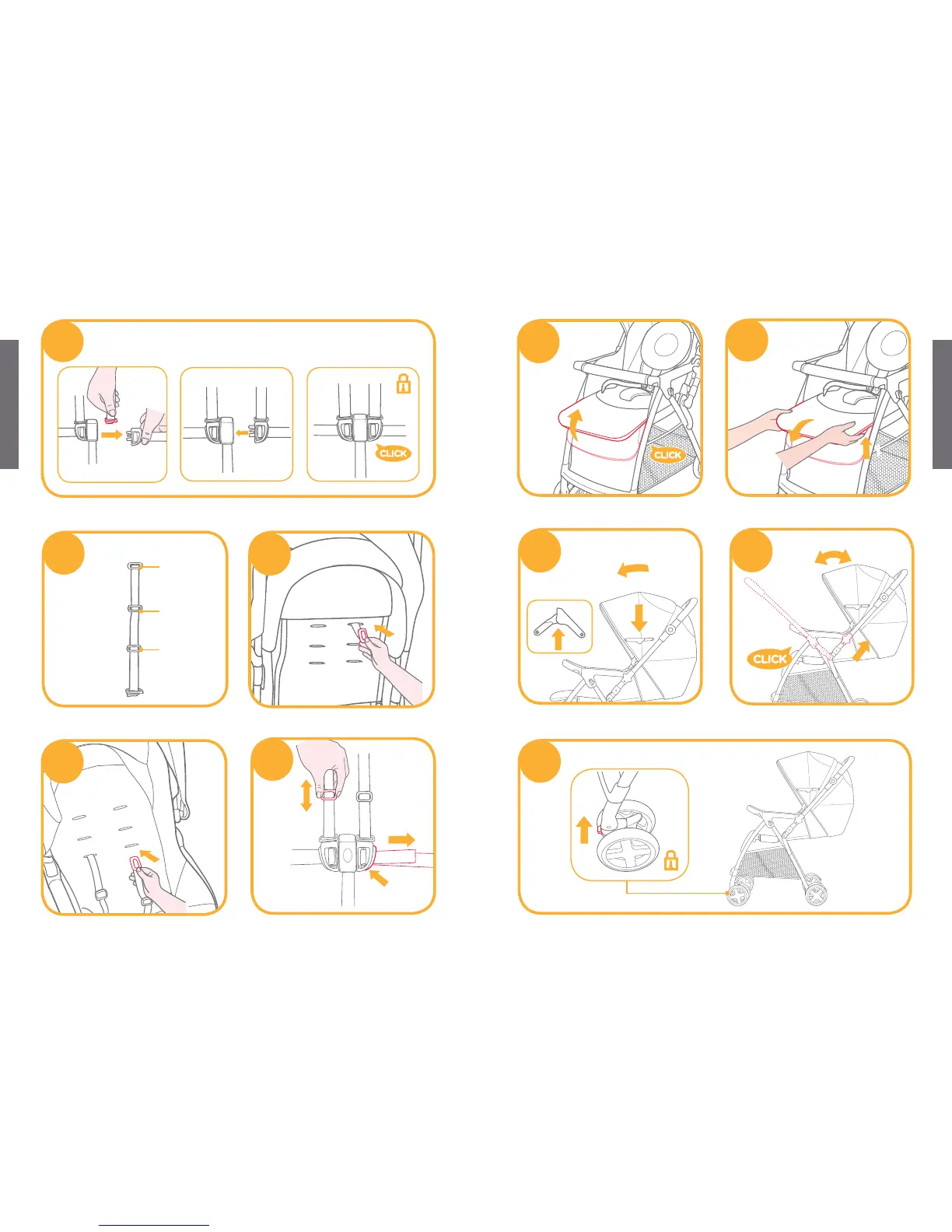 CLICK

CLICK

CLICK