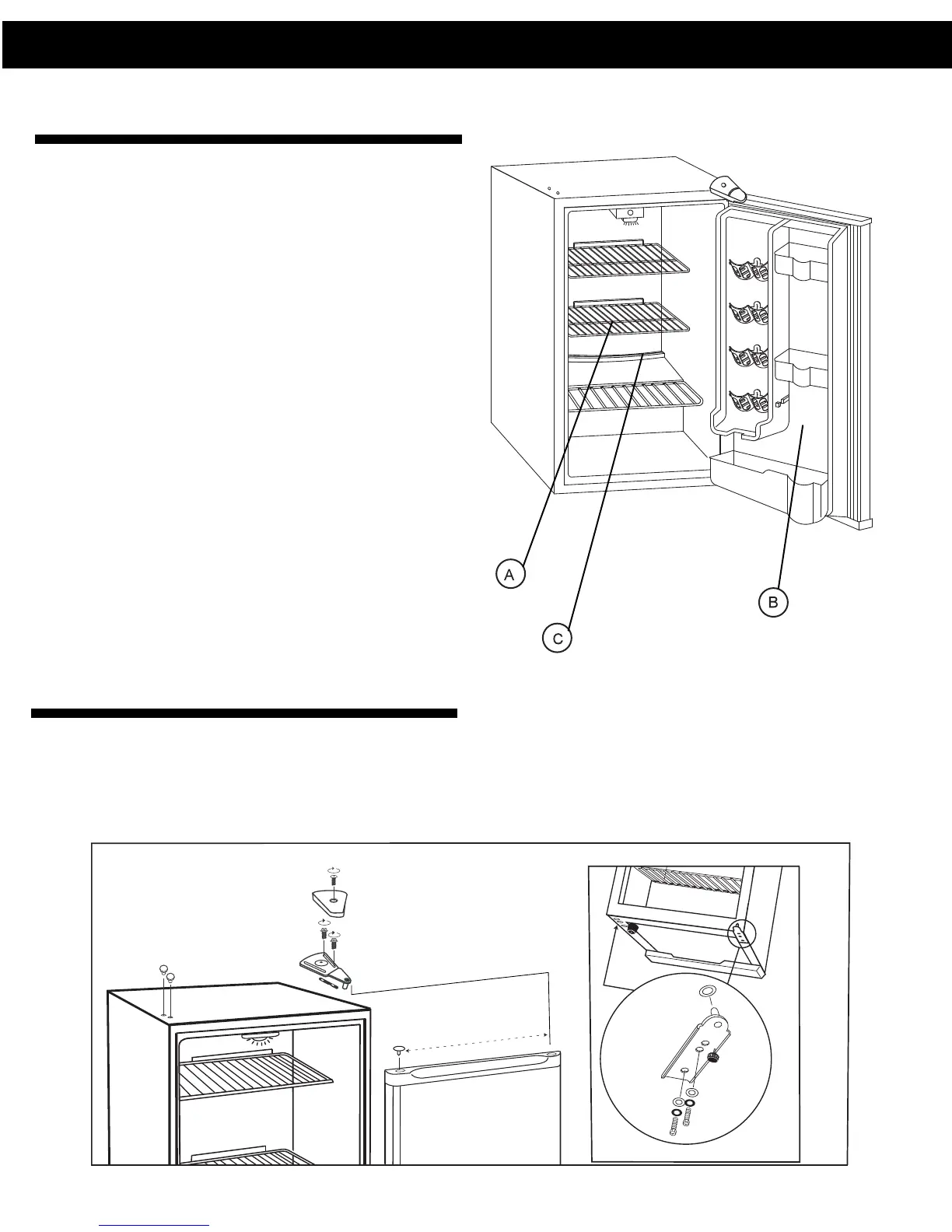 A

B

C