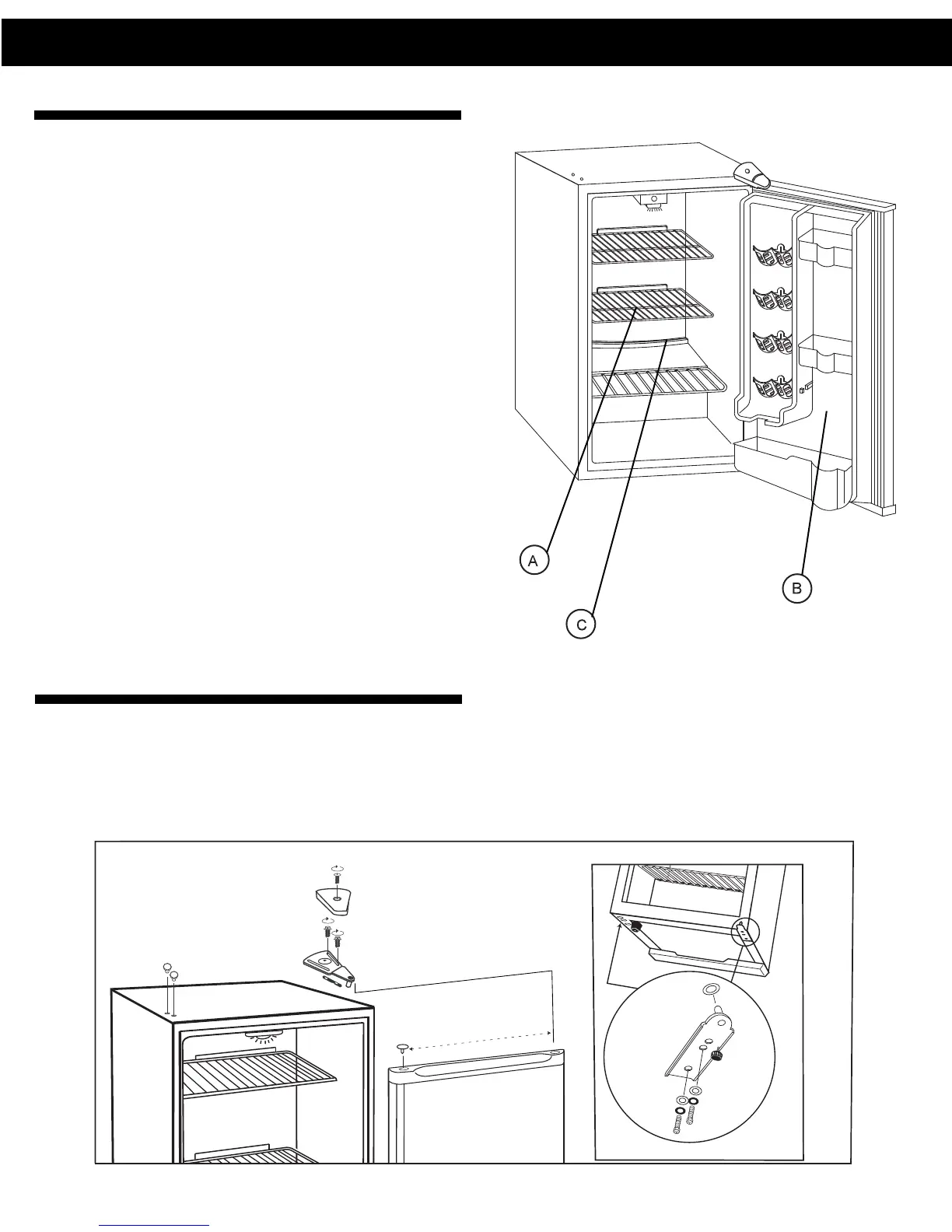 A

B

C