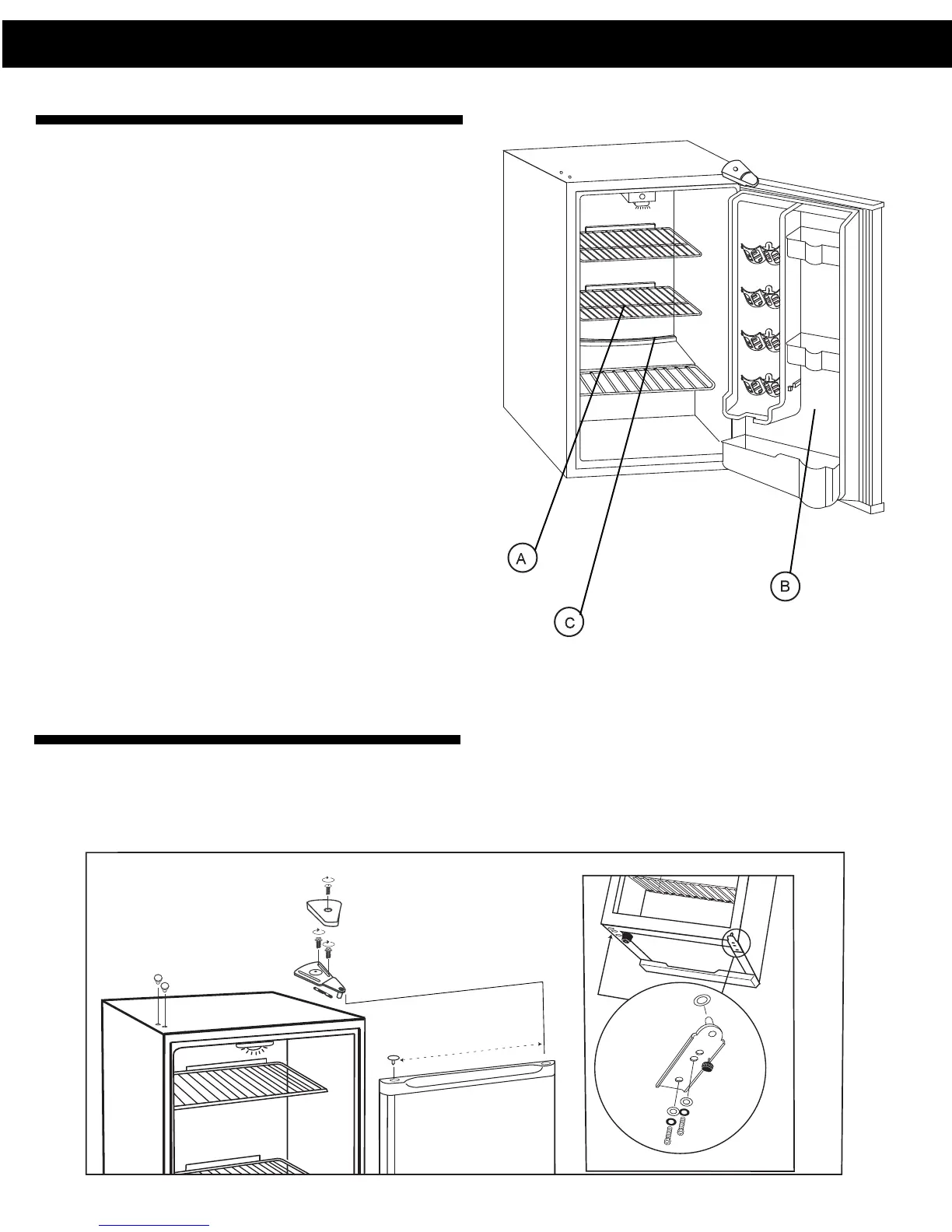 A

B

C

A