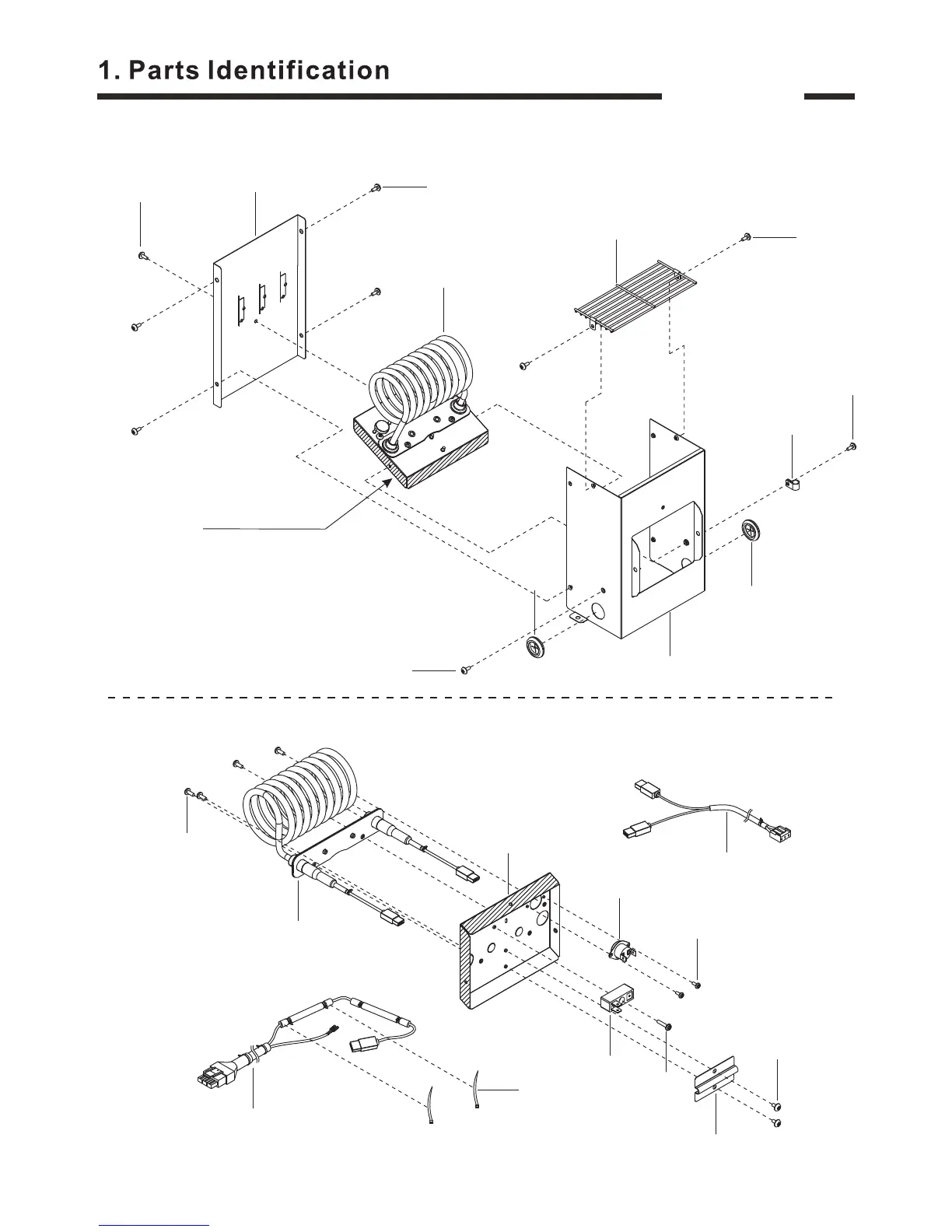 1. Parts Identification