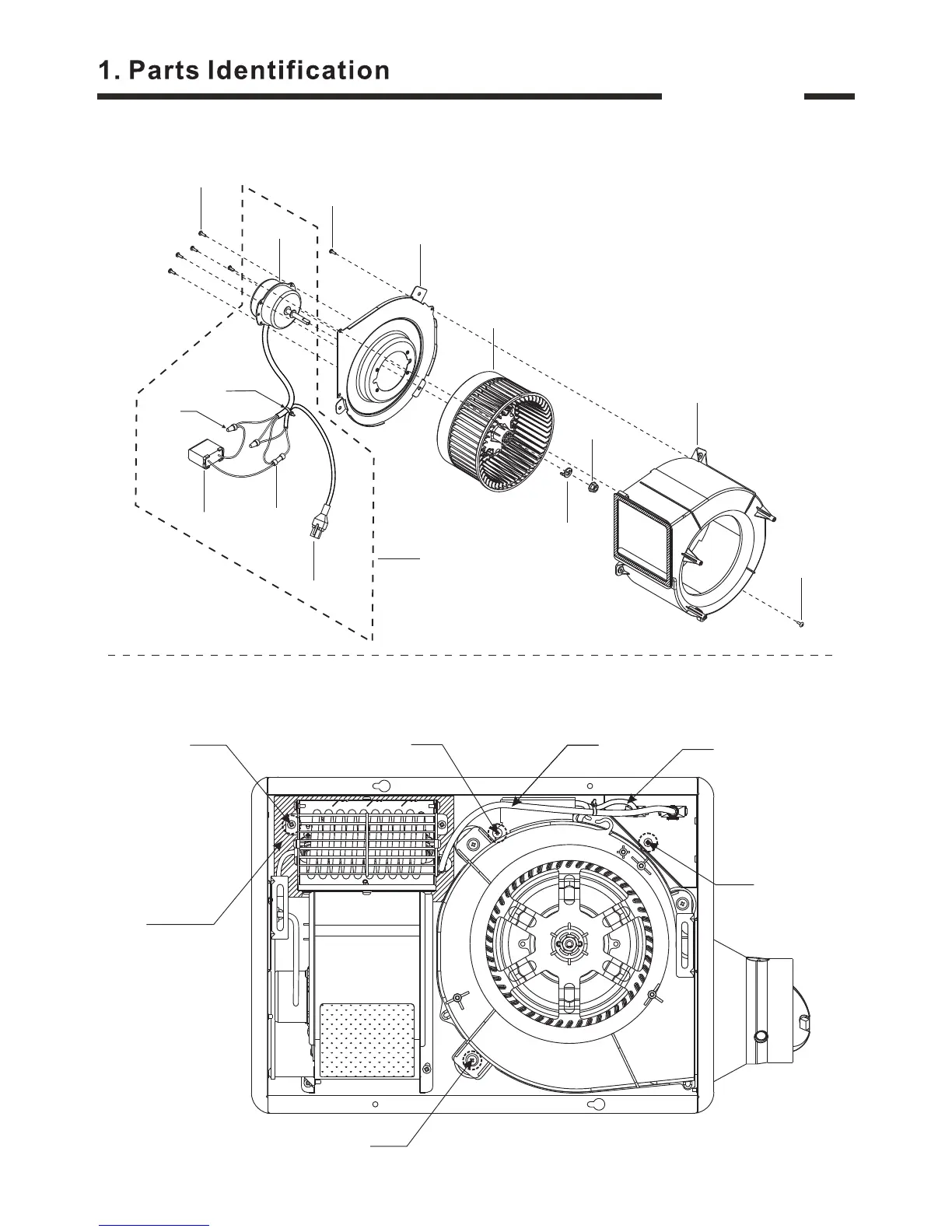 1. Parts Identification