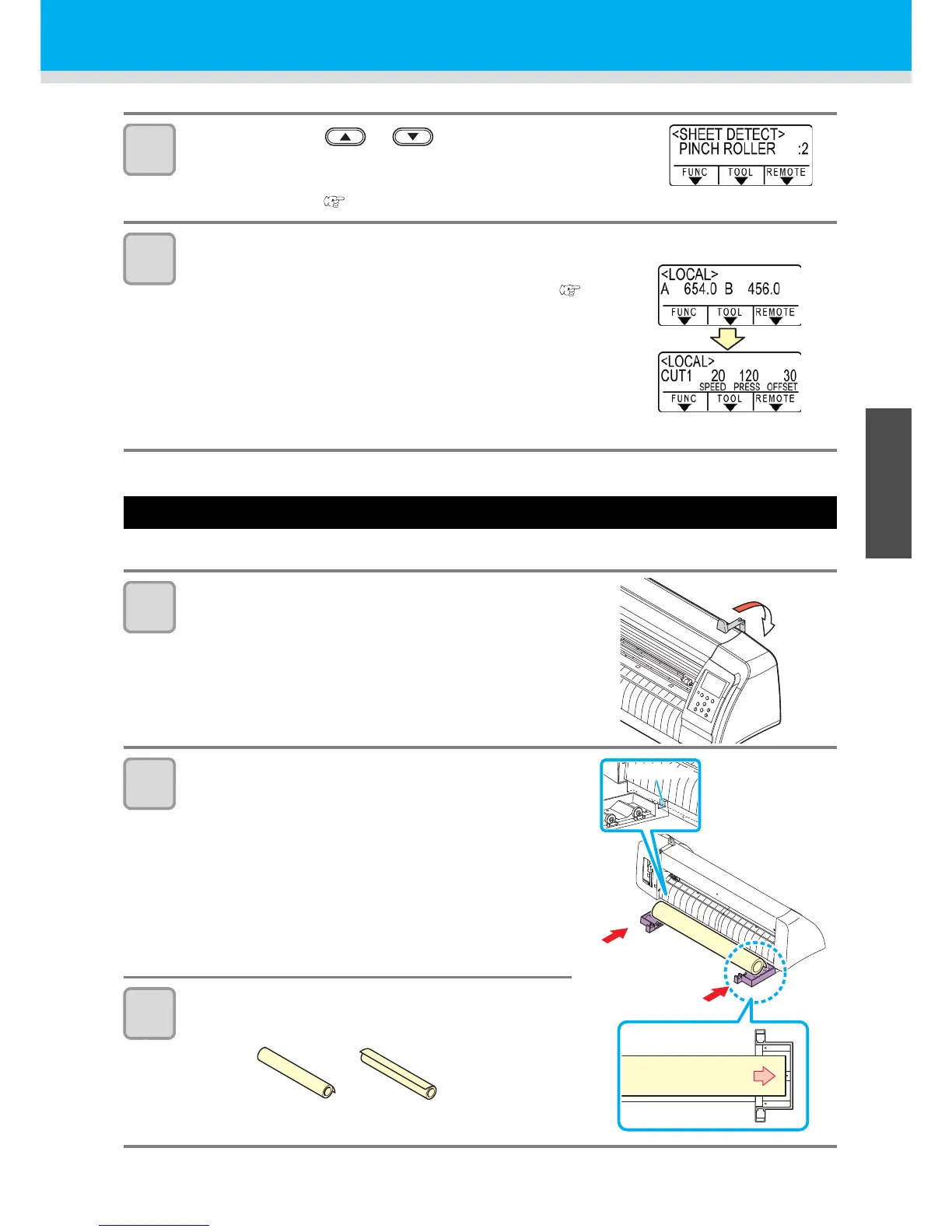 <SHEET DETECT>
PINCH ROLLER :2

FUNC TOOL REMOTE

<LOCAL>
A 654.0 B 456.0

FUNC TOOL REMOTE

<LOCAL>
CUT1 20 120 30
SPEED PRESS OFFSET

FUNC TOOL REMOTE