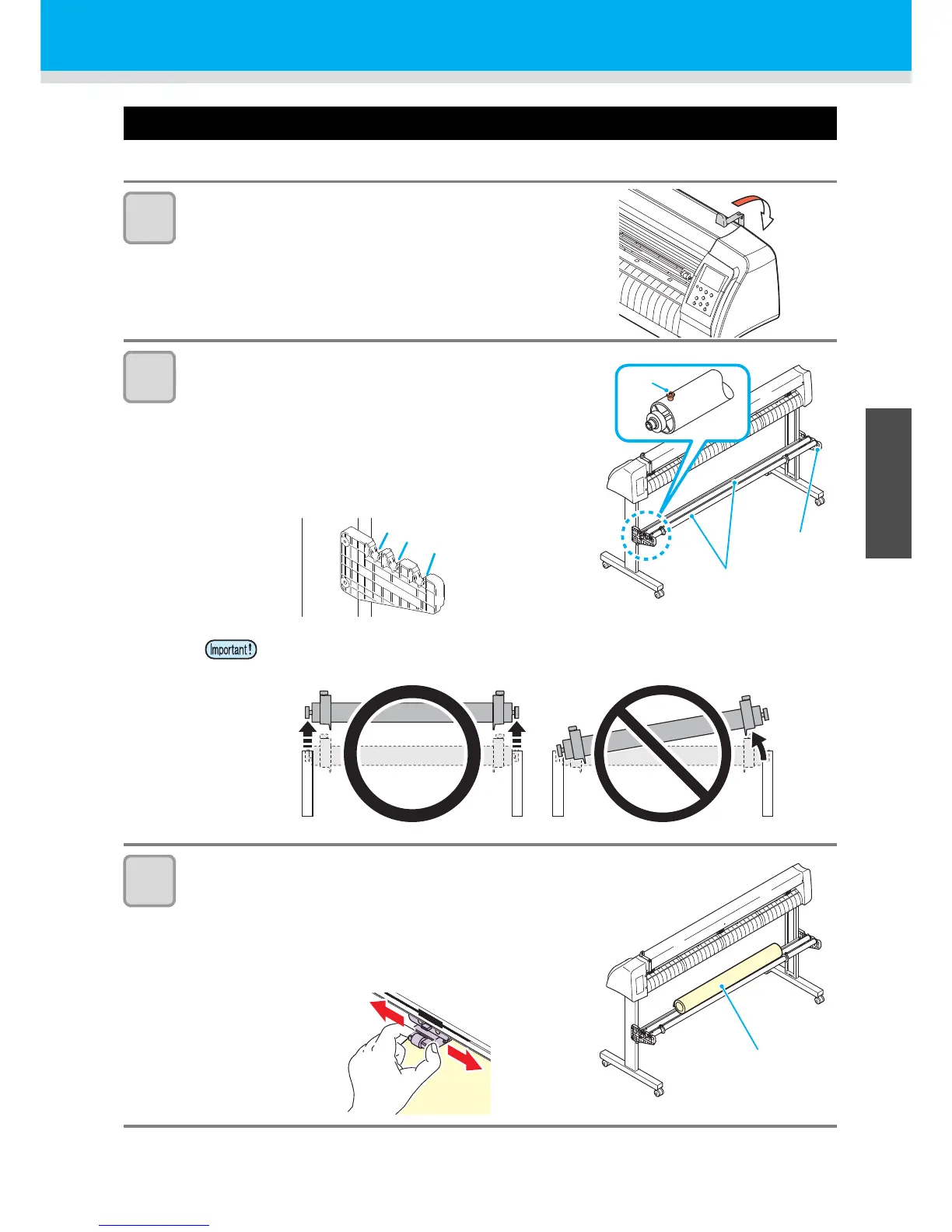 Important!