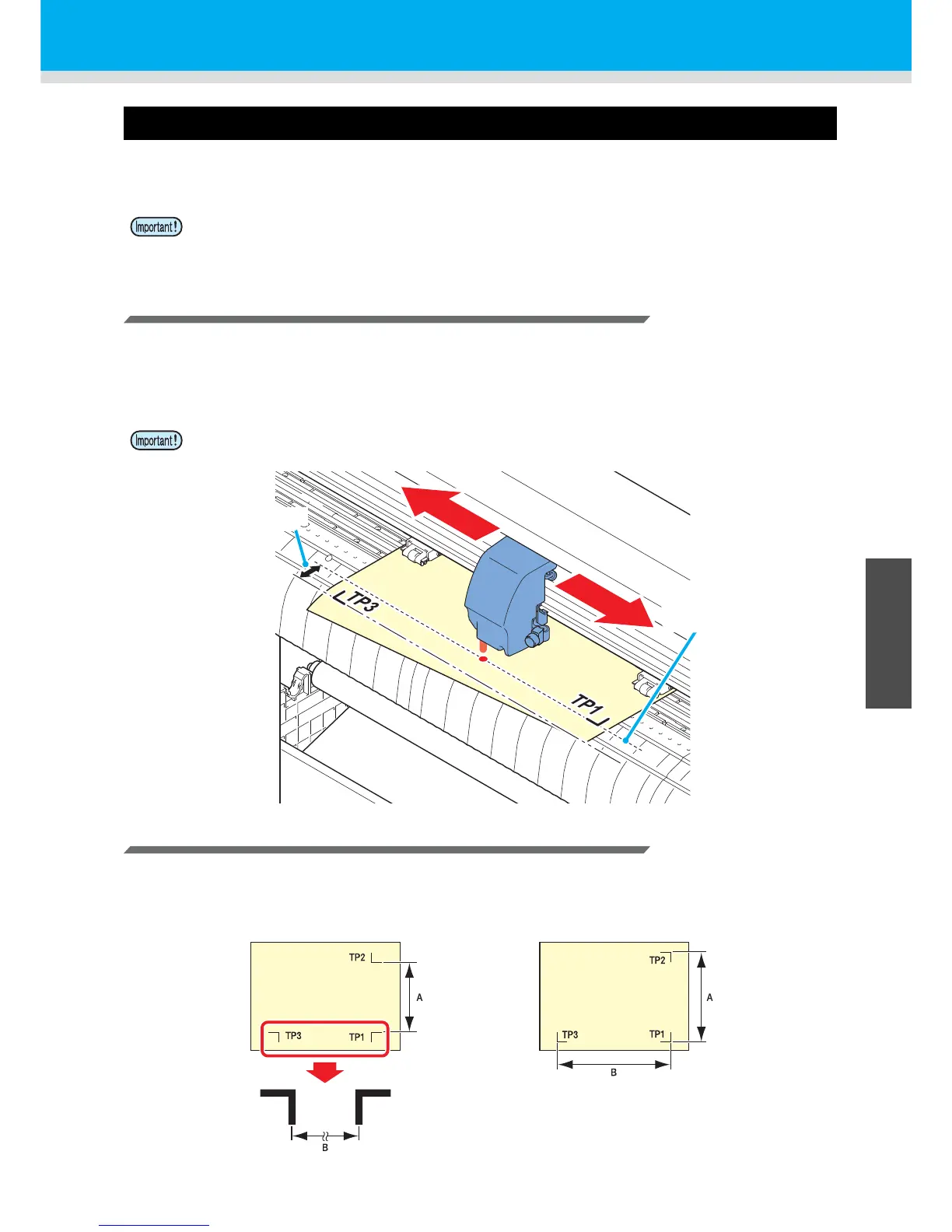 Important!

Important!

TP3

TP1

TP2

A

TP3

TP1

B

TP2

A

TP3

TP1

B