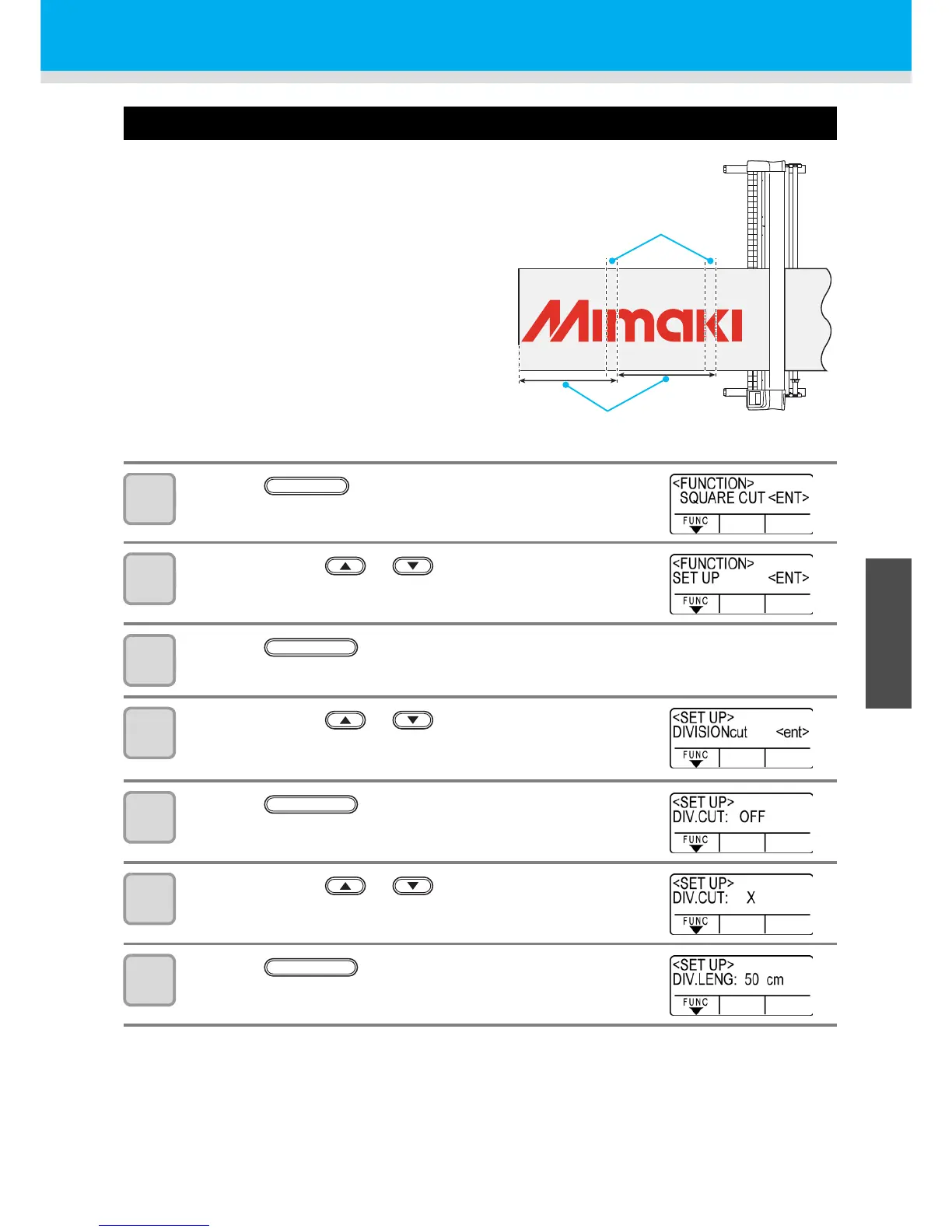 Mimaki

<FUNCTION>
SQUARE CUT <ENT>
FUNC

<FUNCTION>
SET UP <ENT>
FUNC

<SET UP>
DIVISIONcut <ent>
FUNC

<SET UP>
DIV.CUT: OFF
FUNC

<SET UP>
DIV.CUT: X
FUNC

<SET UP>
DIV.LENG: 50 cm
FUNC