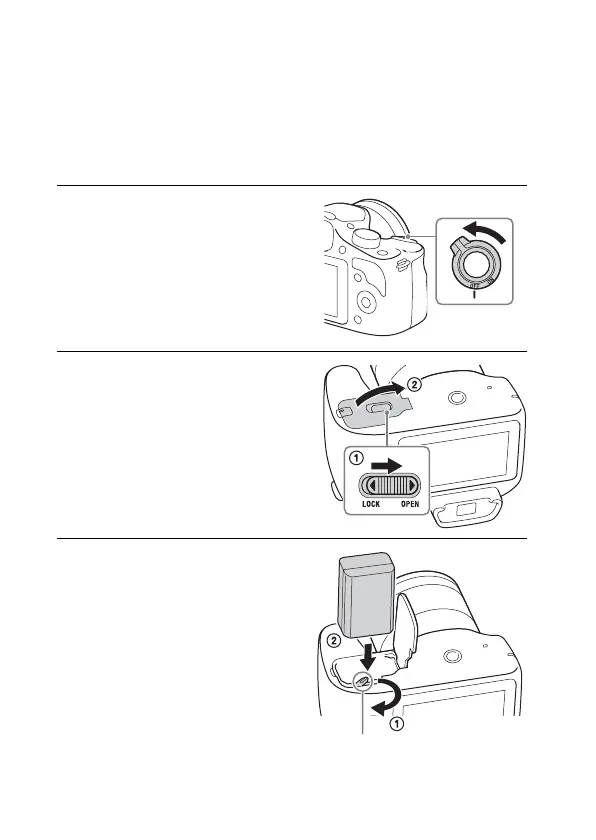 ②

①

LOCK OPEN

②

①