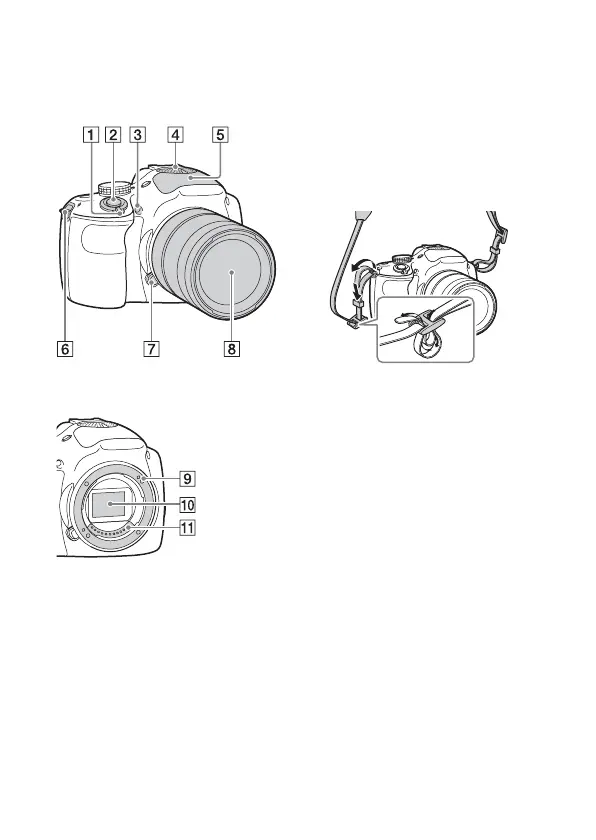 1
2
3
4
5
6
7
8
9
10
11