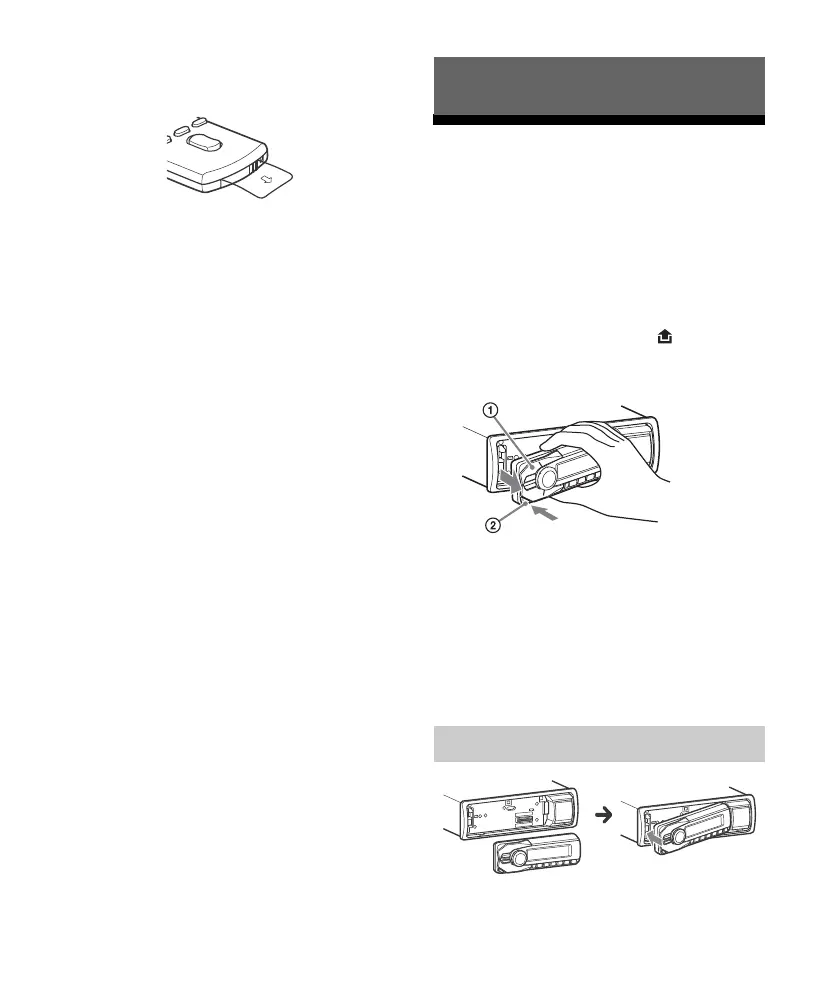 ①

②