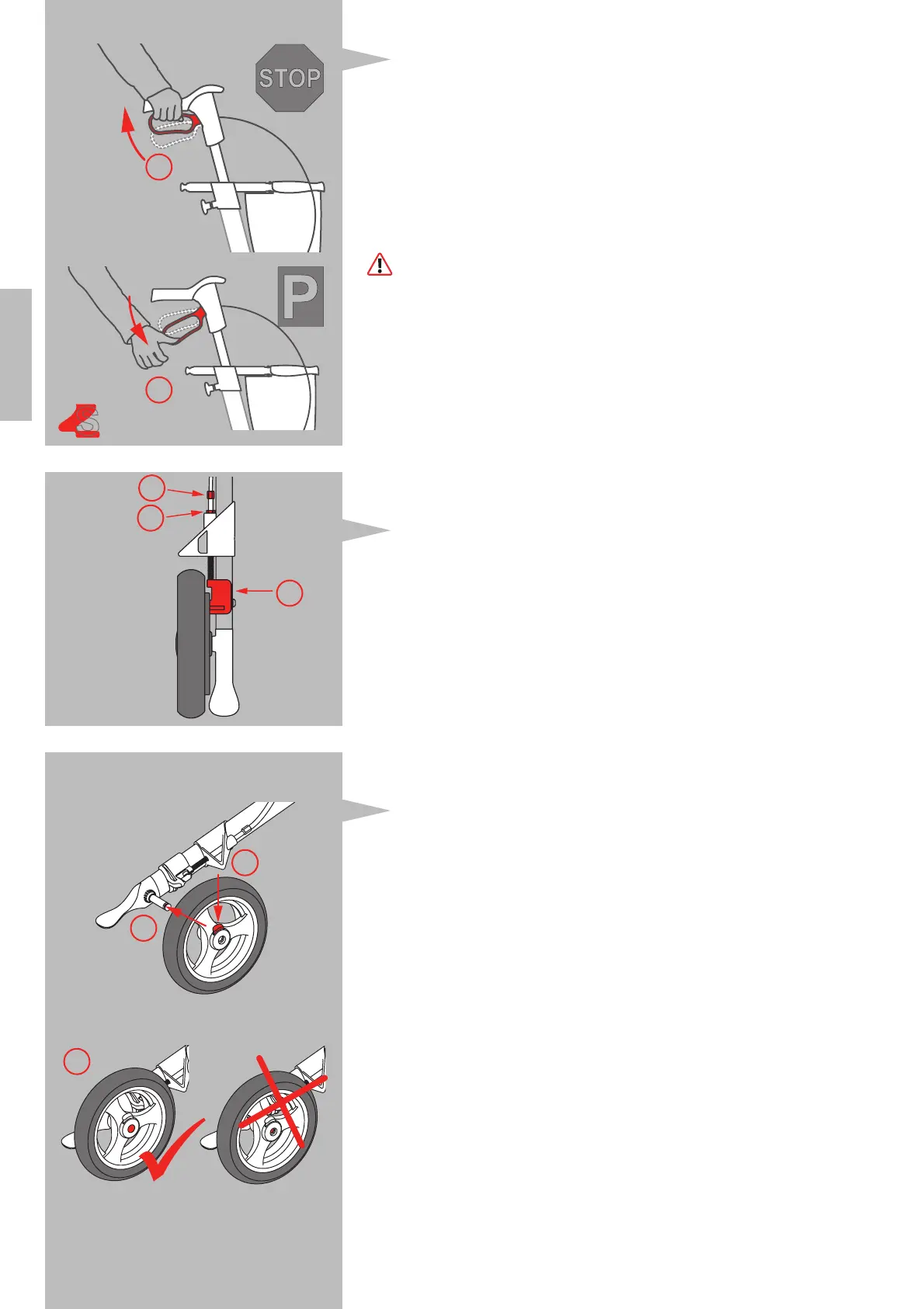 STOP

P