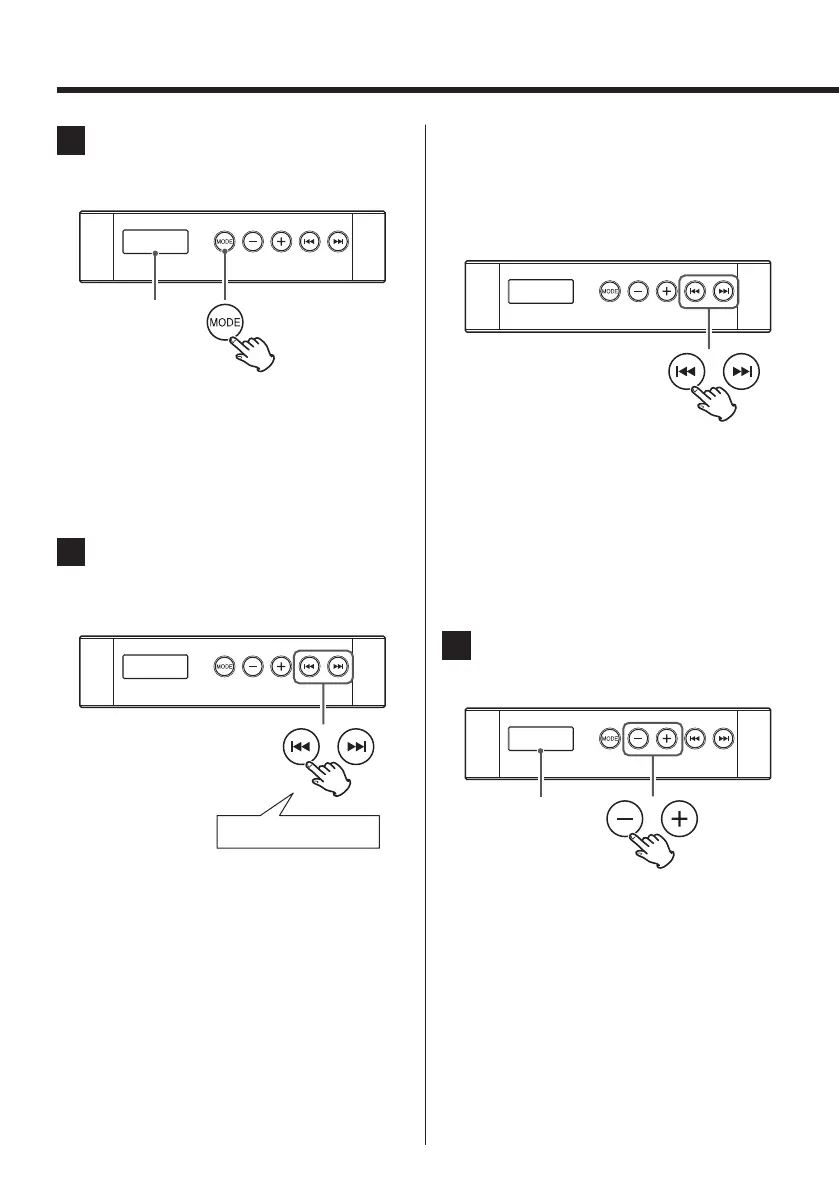 MODE

MODE

MODE

MODE

MODE