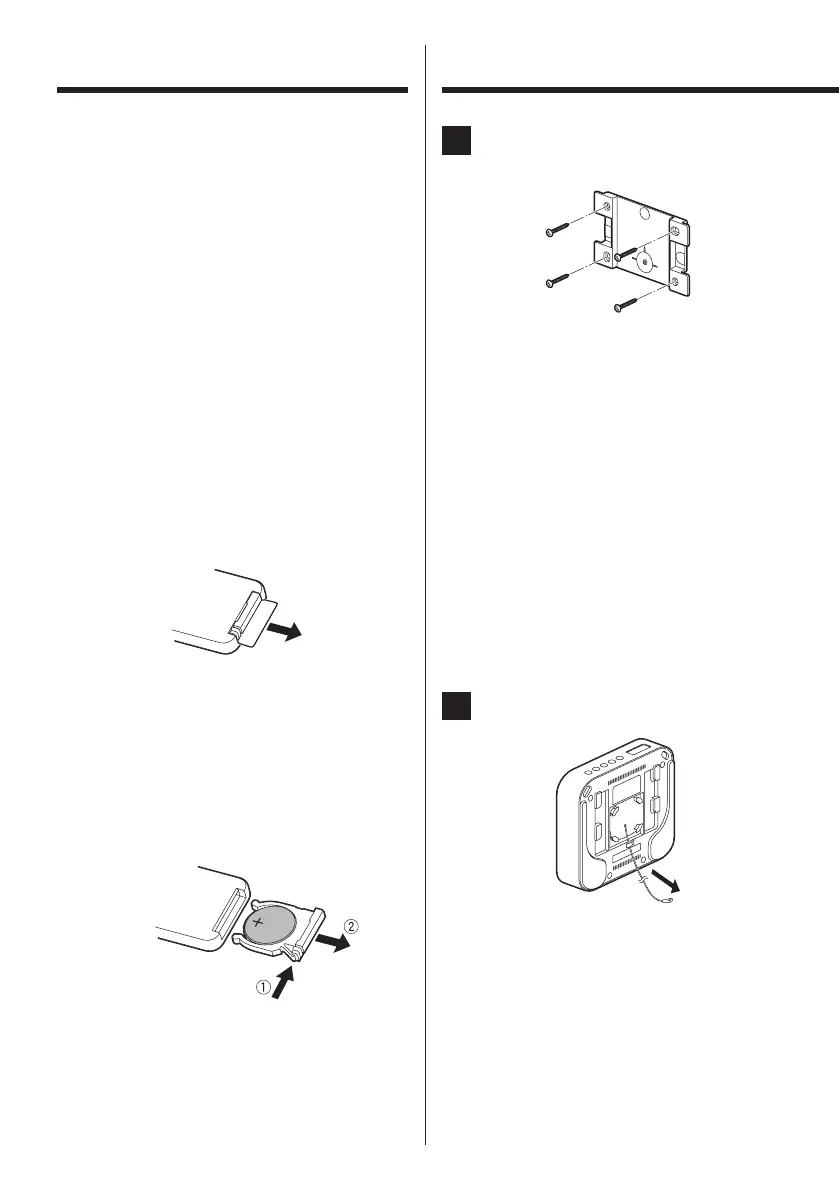 +

①

②