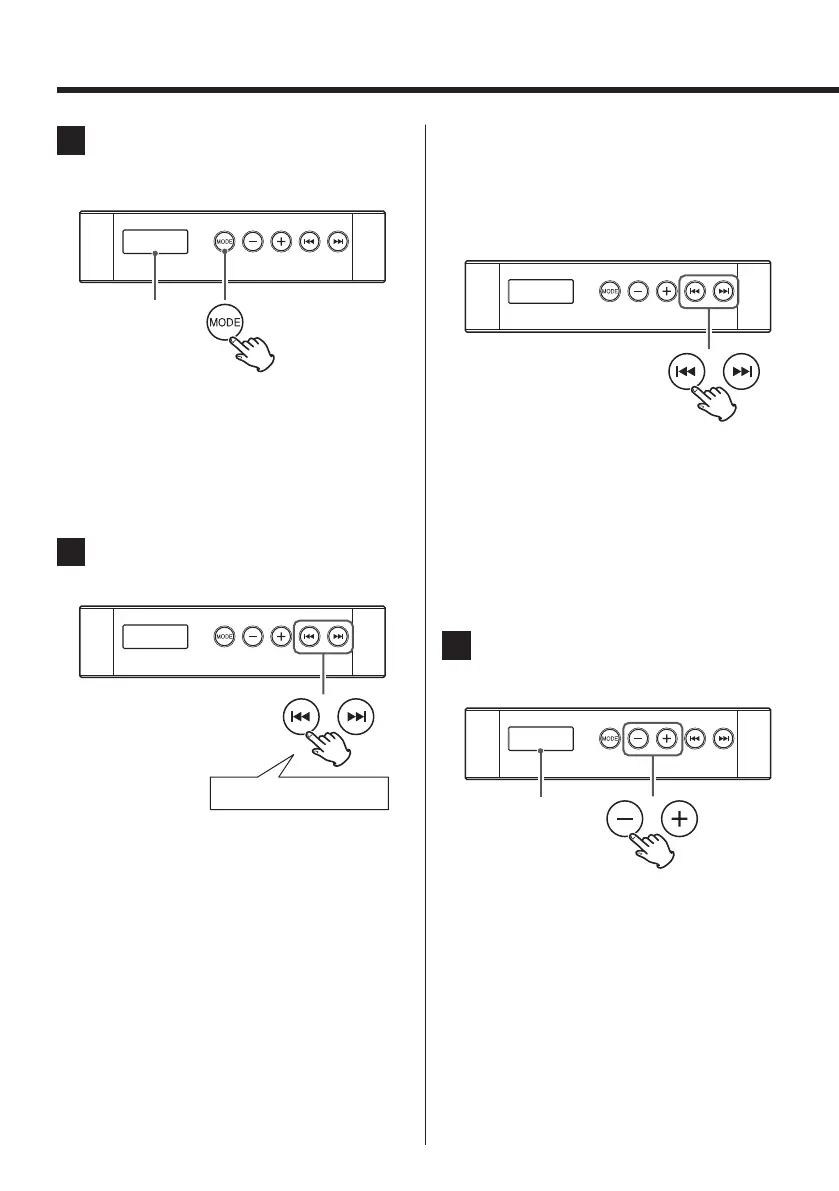 MODE
MODE

MODE

MODE

MODE