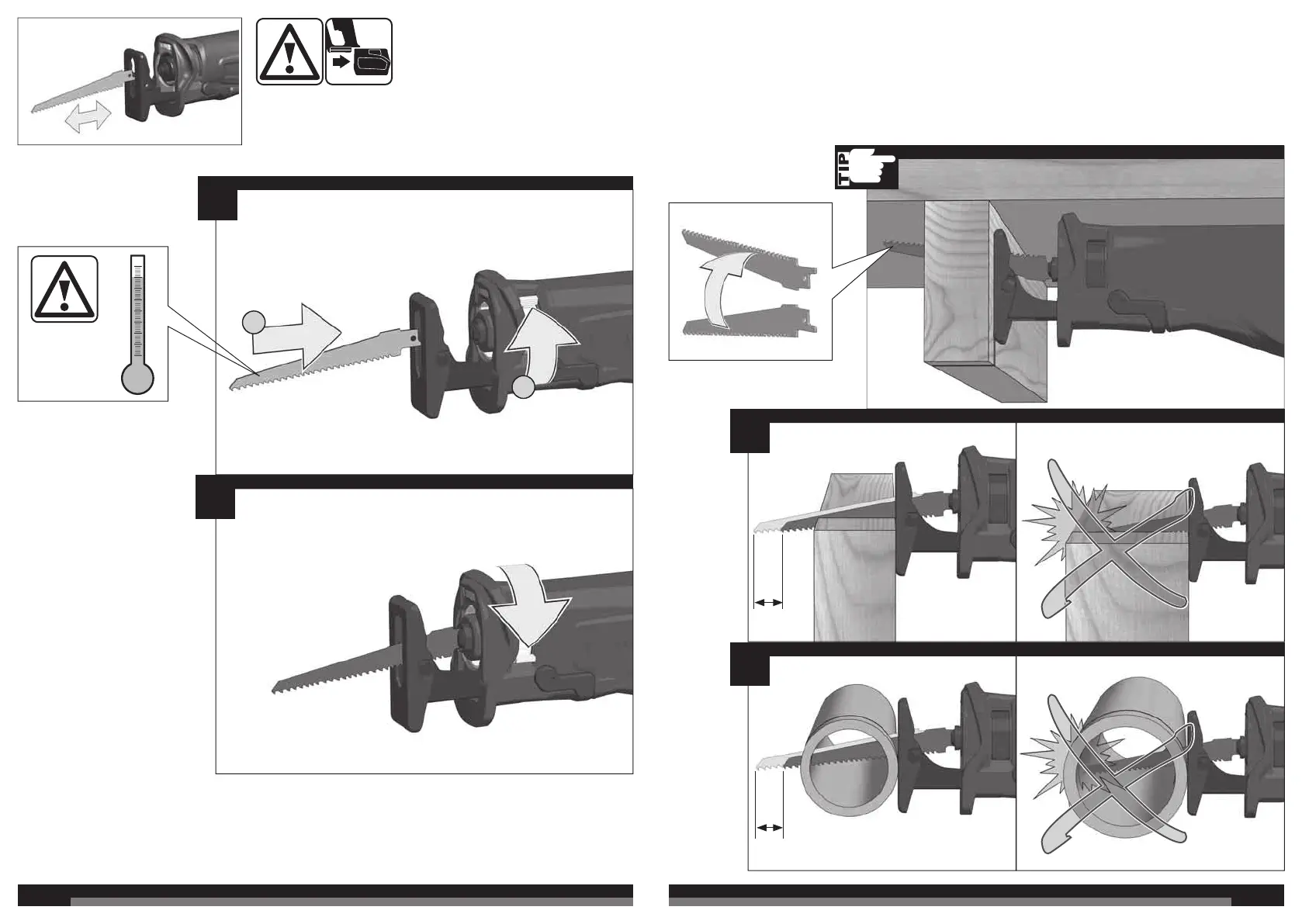 TIP