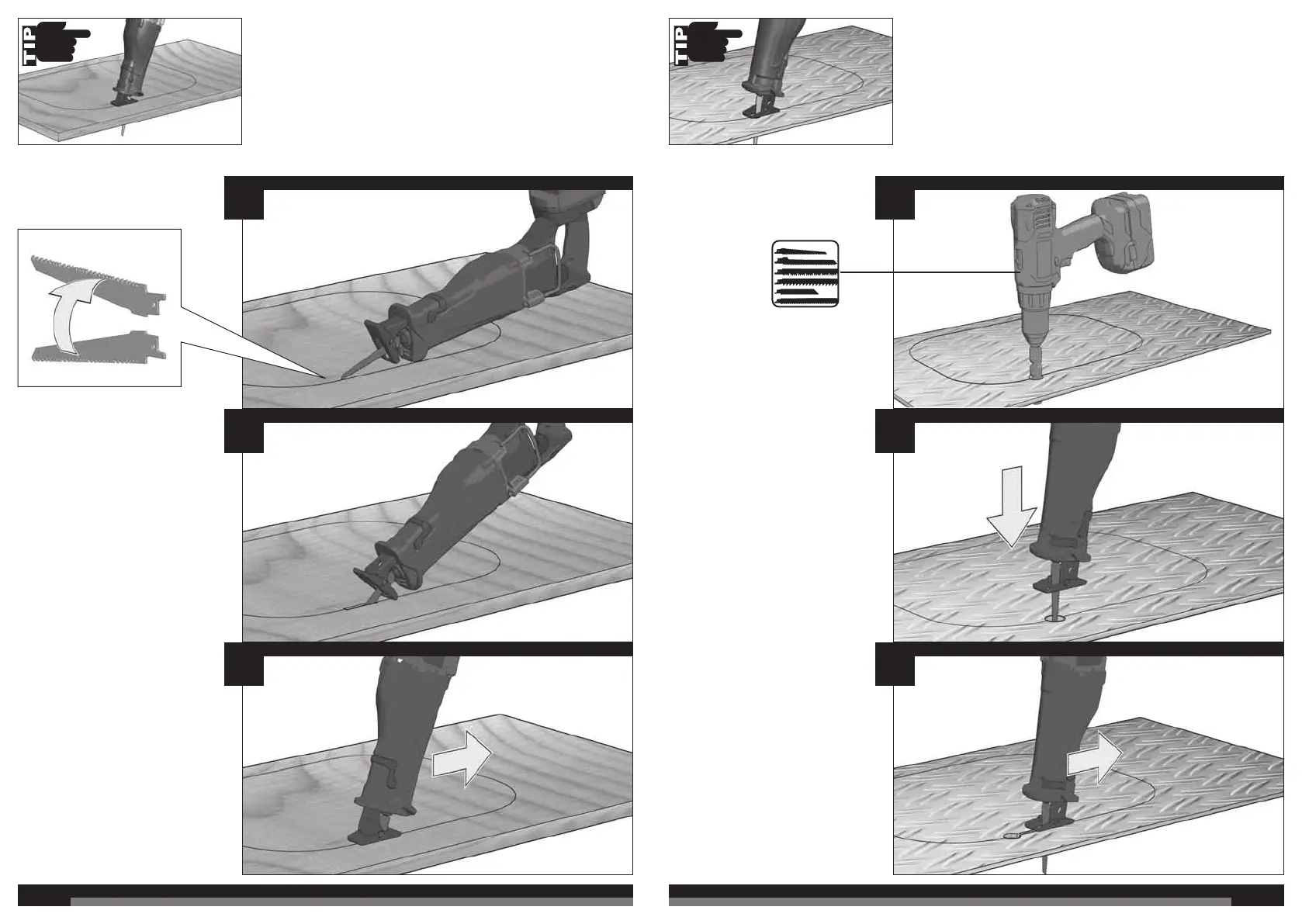 TIP

TIP