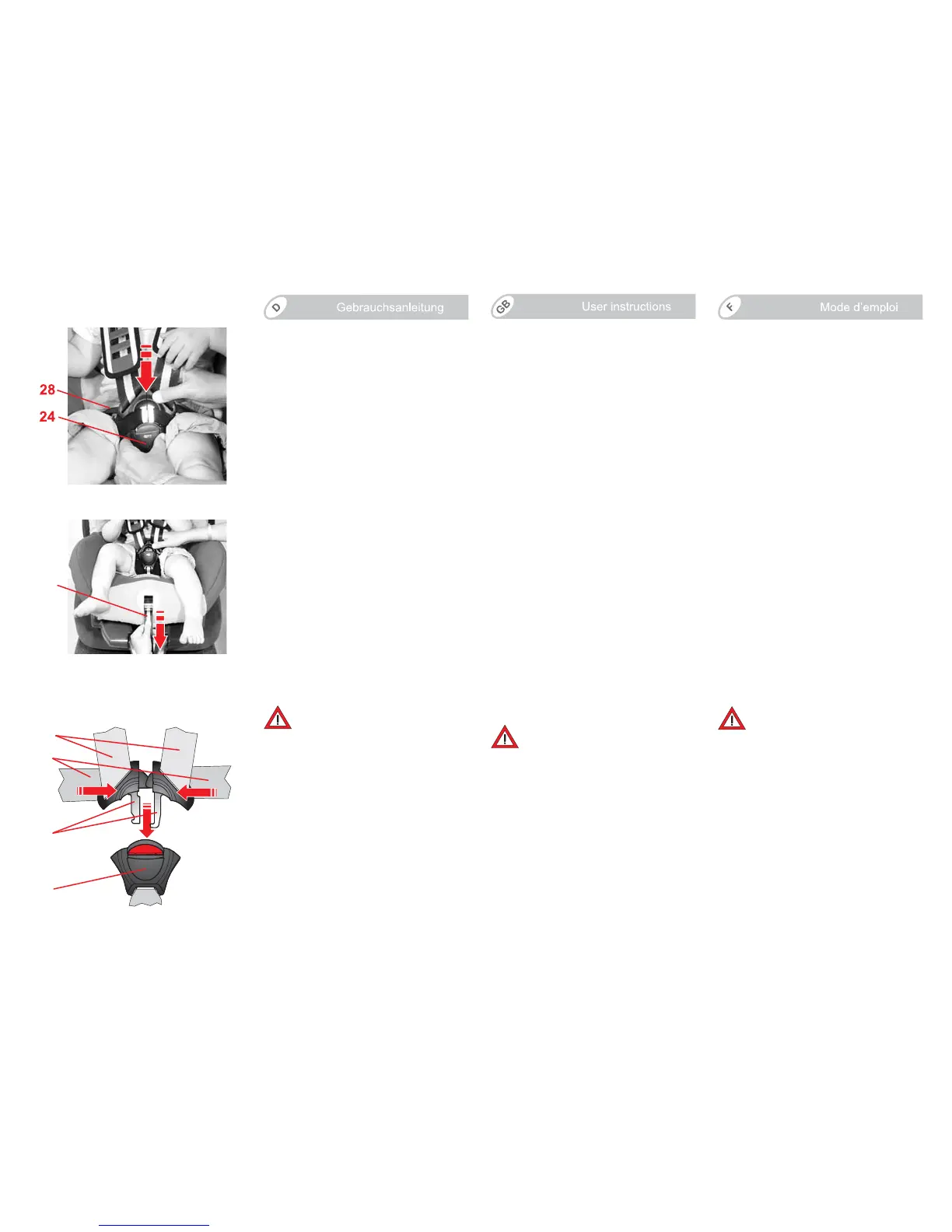 D Gebrauchsanleitung

GB User instructions

F Mode d'emploi

28

24