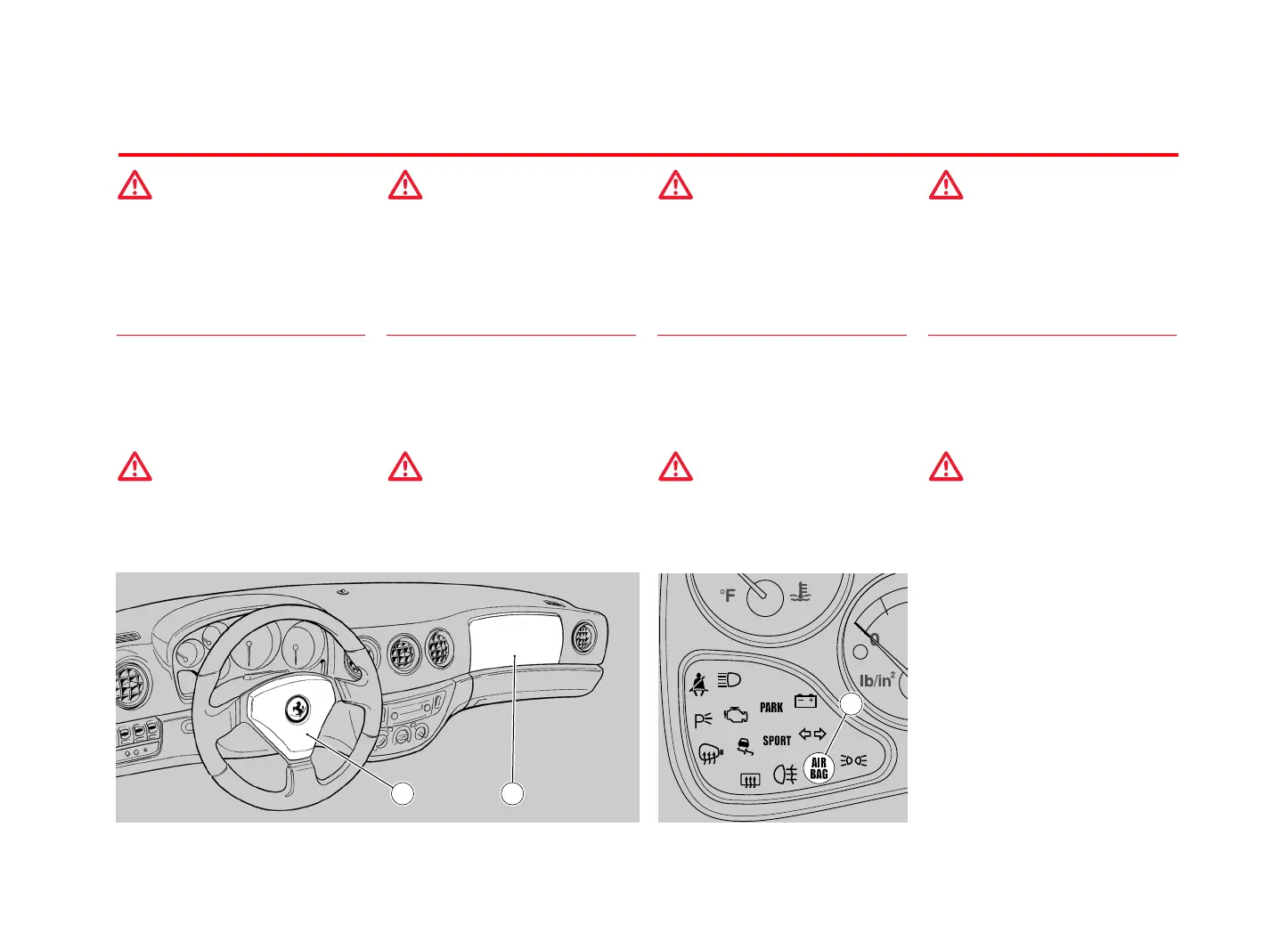 °F

0

lb/in$^2$

PARK

SPORT

AIR BAG