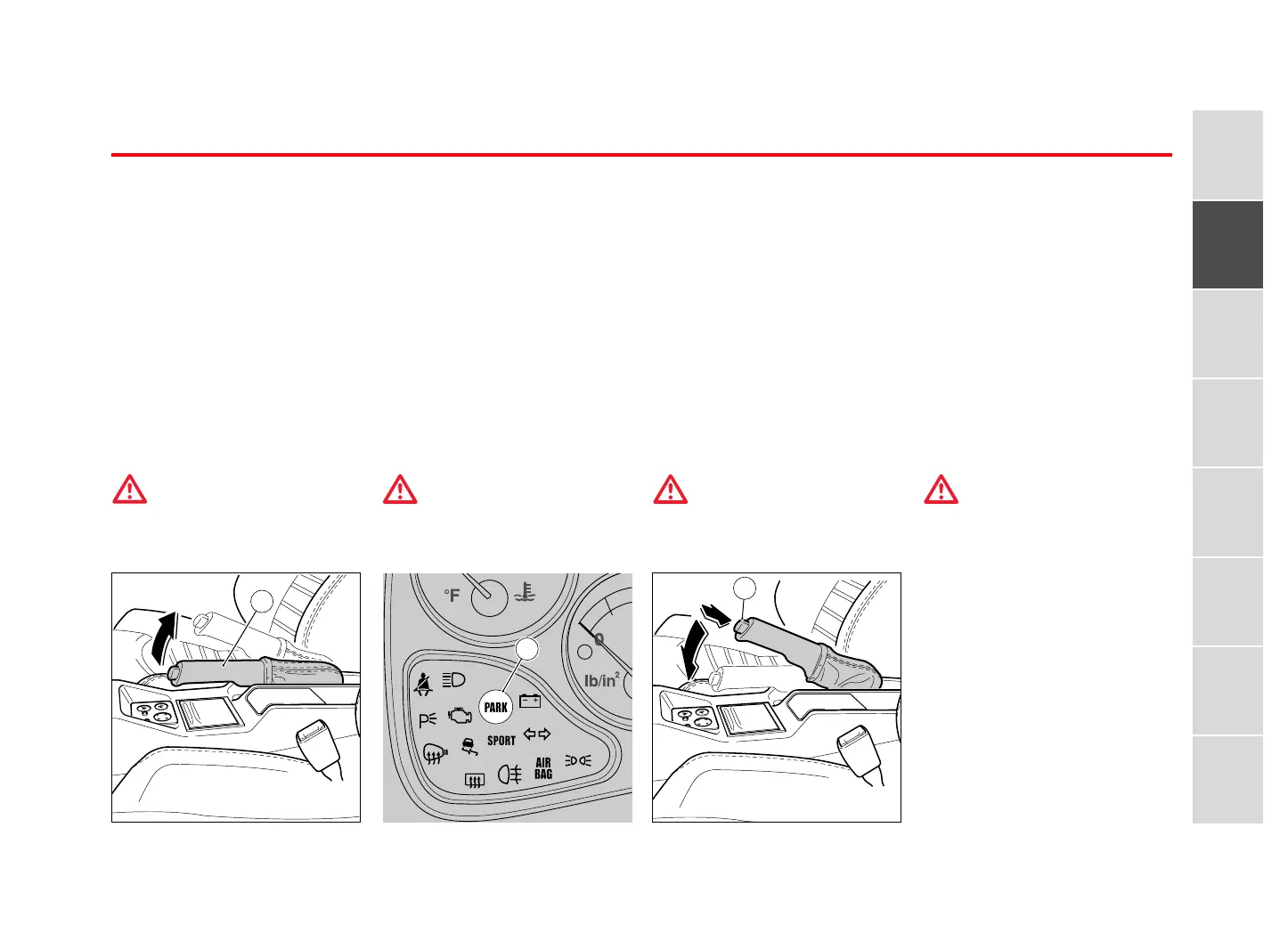 °F

0

lb/in$^2$

PARK

SPORT

AIR BAG