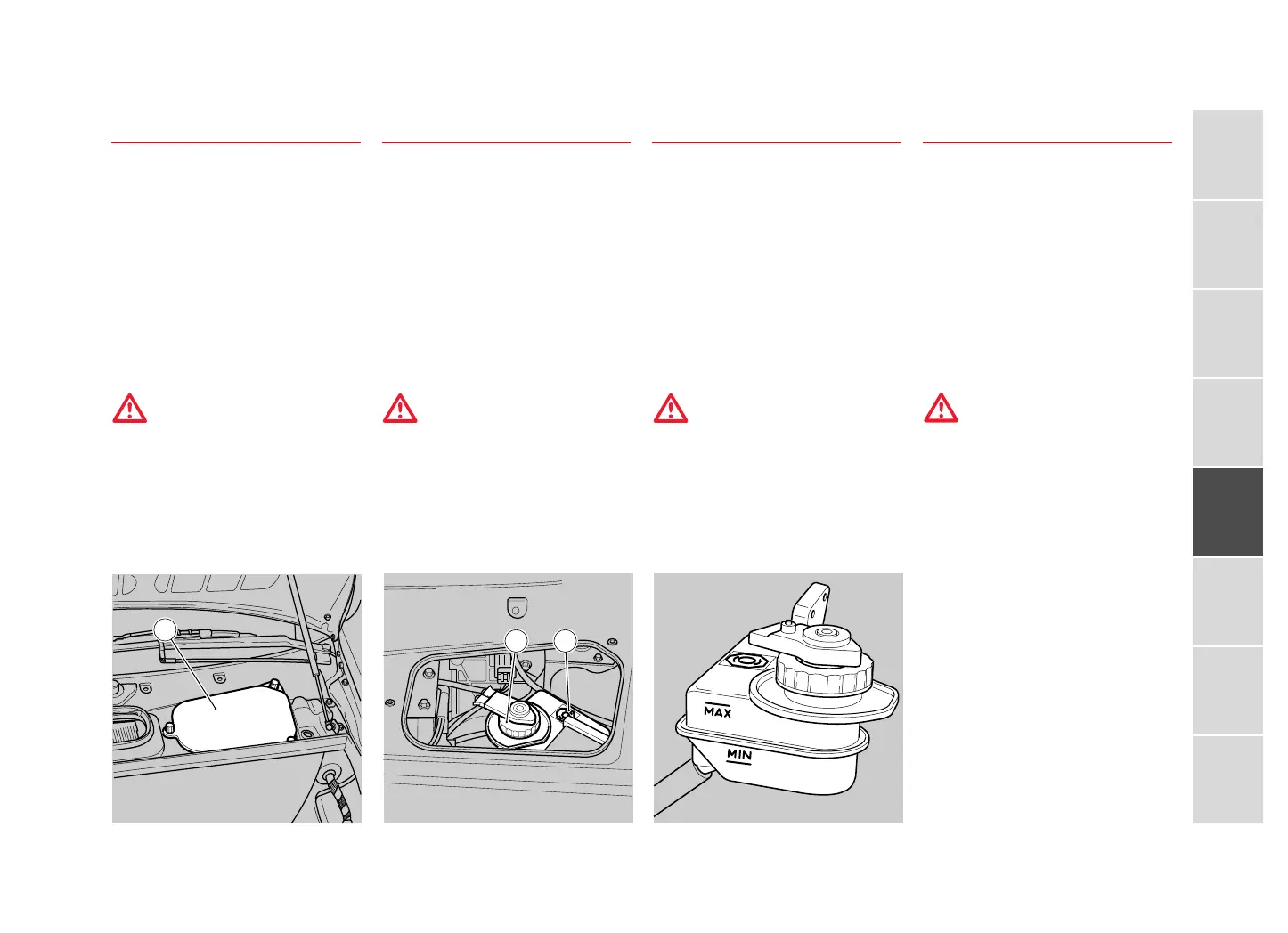 MAX

MIN