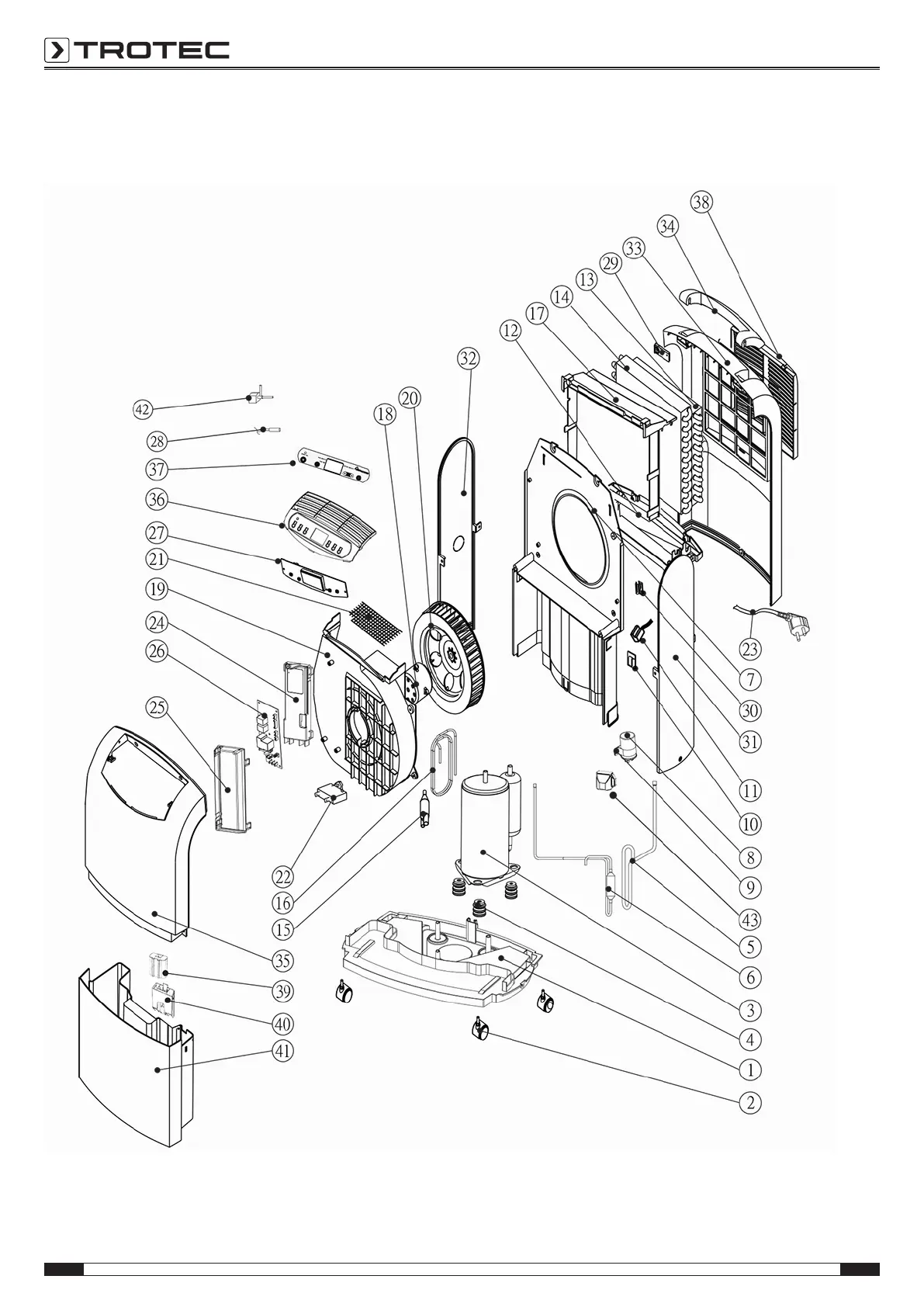 TROTEC

38
34
33
29
13
14
17
12
32
20
18
42
28
37
36
27
21
19
24
26
25
23
7
30
31
11
10
8
9
43
5
6
3
4
1
2
22
16
15
35
39
40
41