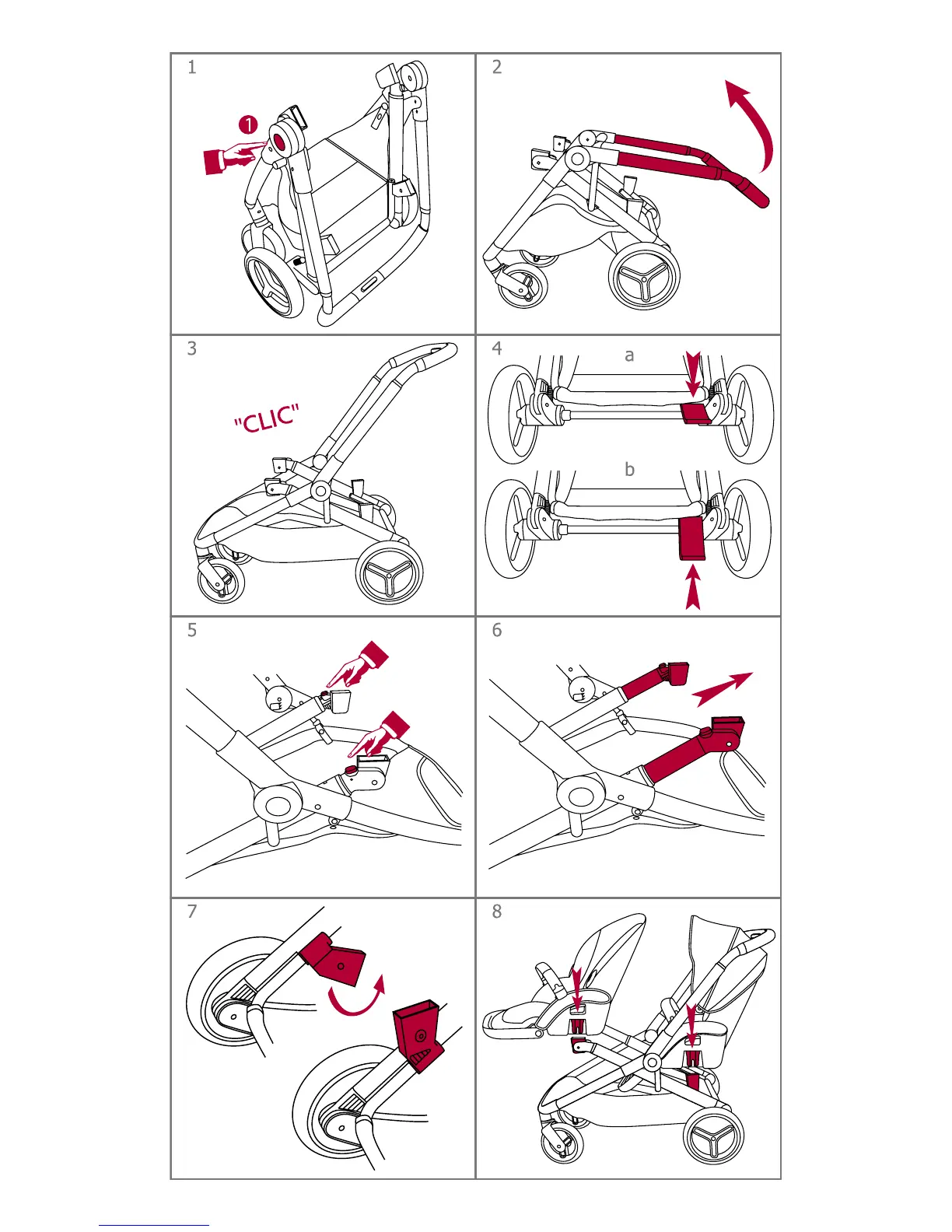 1

1

2

3

"CLIC"

4

a

b

5

6

7

8