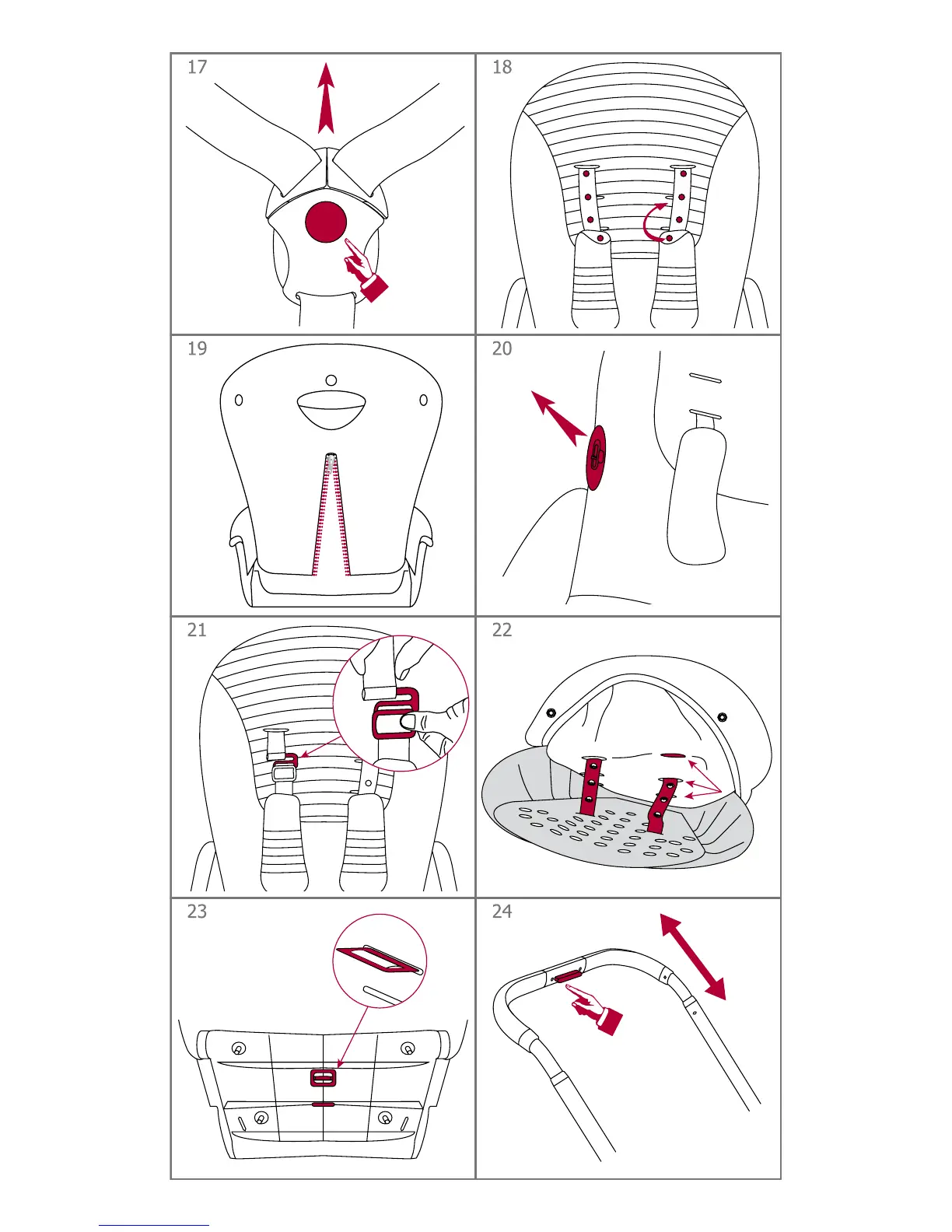 17

18

19

20

21

22

23

24