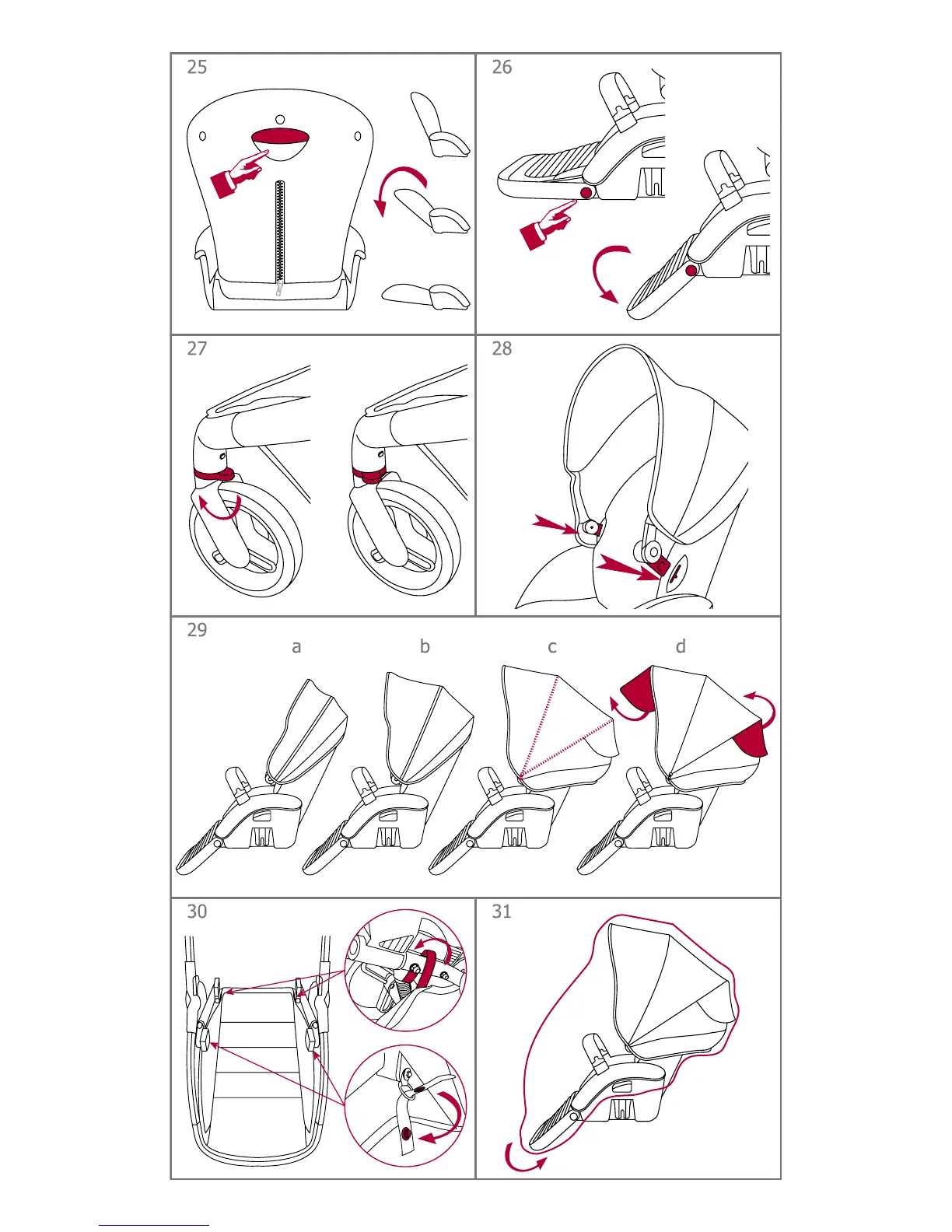 25

26

27

28

29

a

b

c

d

30

31