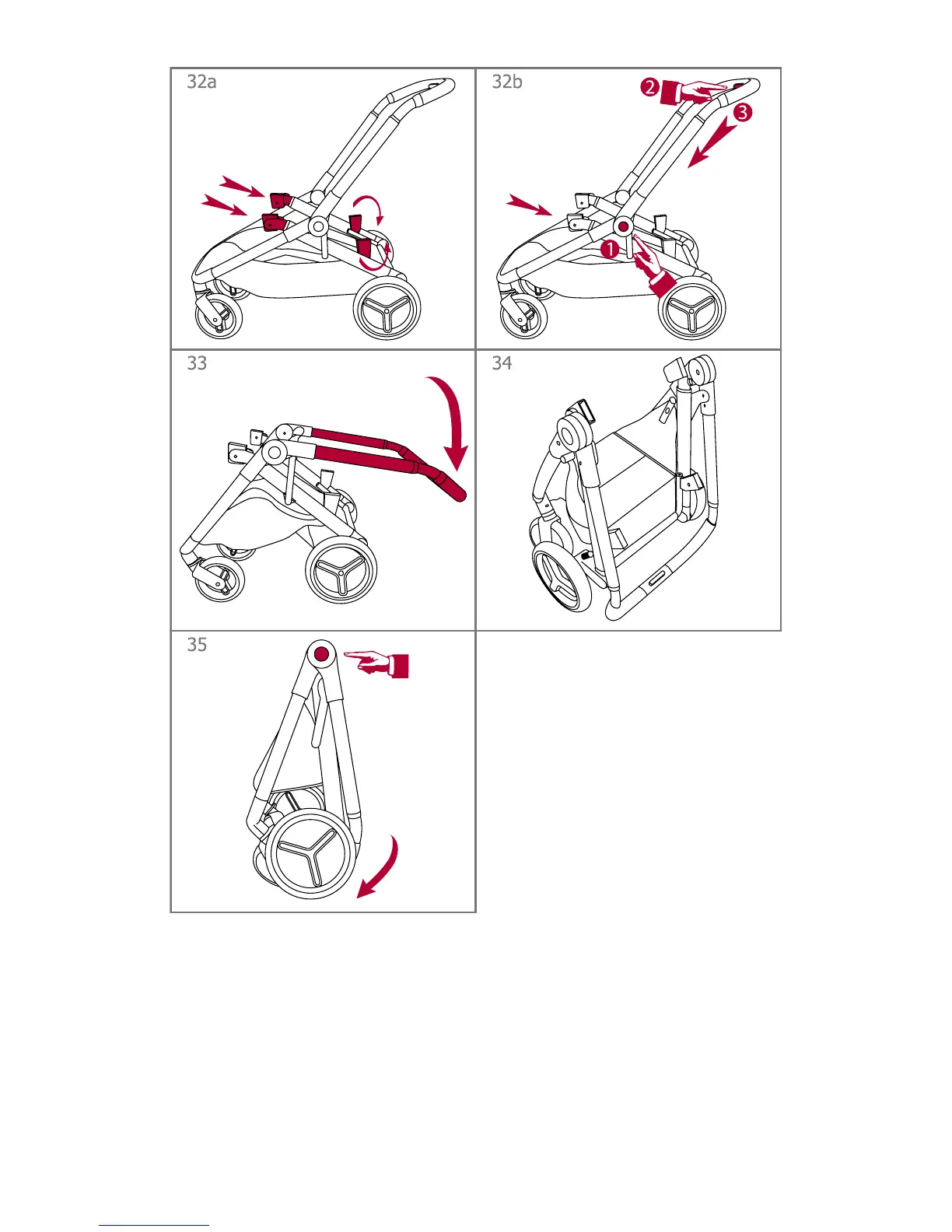 32a

32b

2

3

1

33

34

35