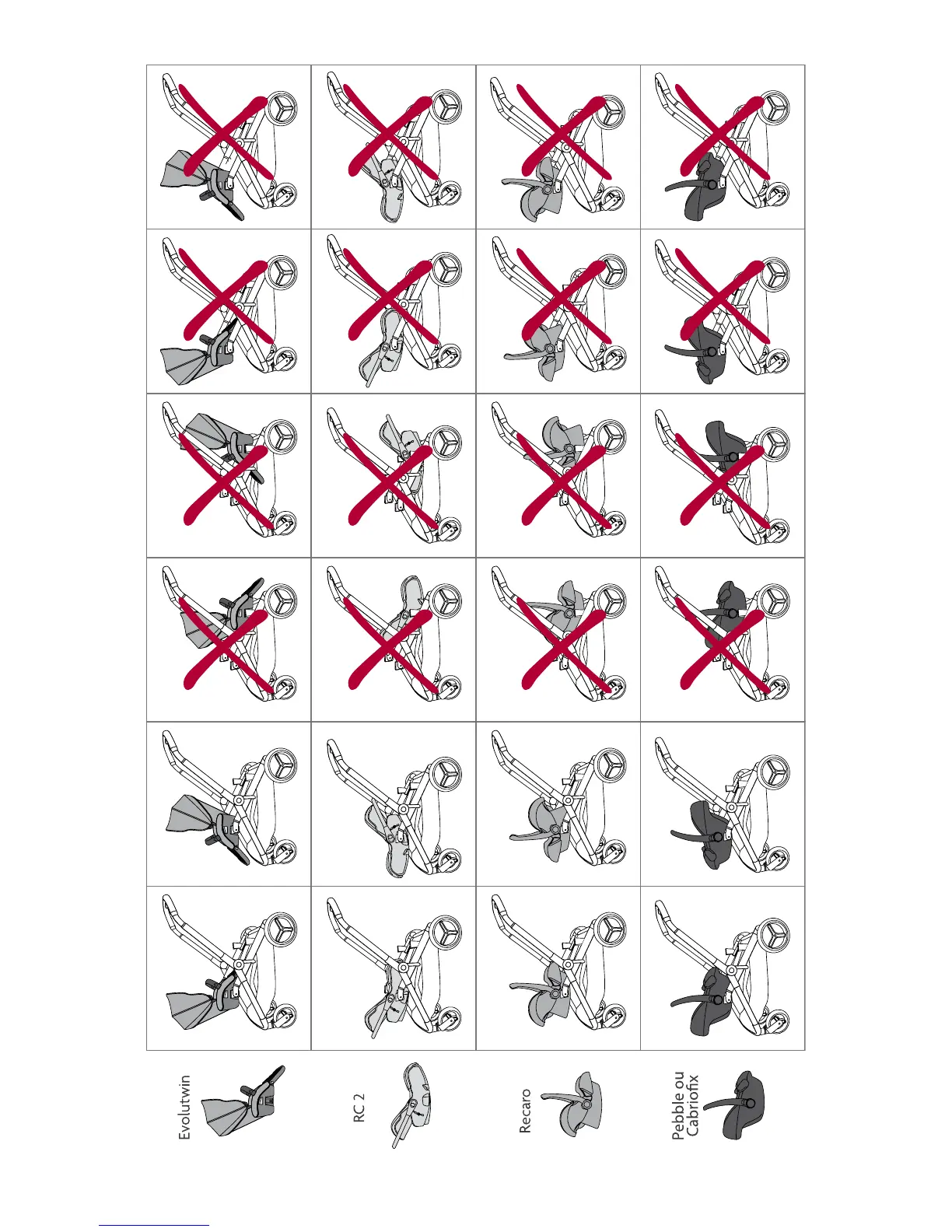 Evolutwin

RC 2

Recaro

Pebble ou Cabriofix