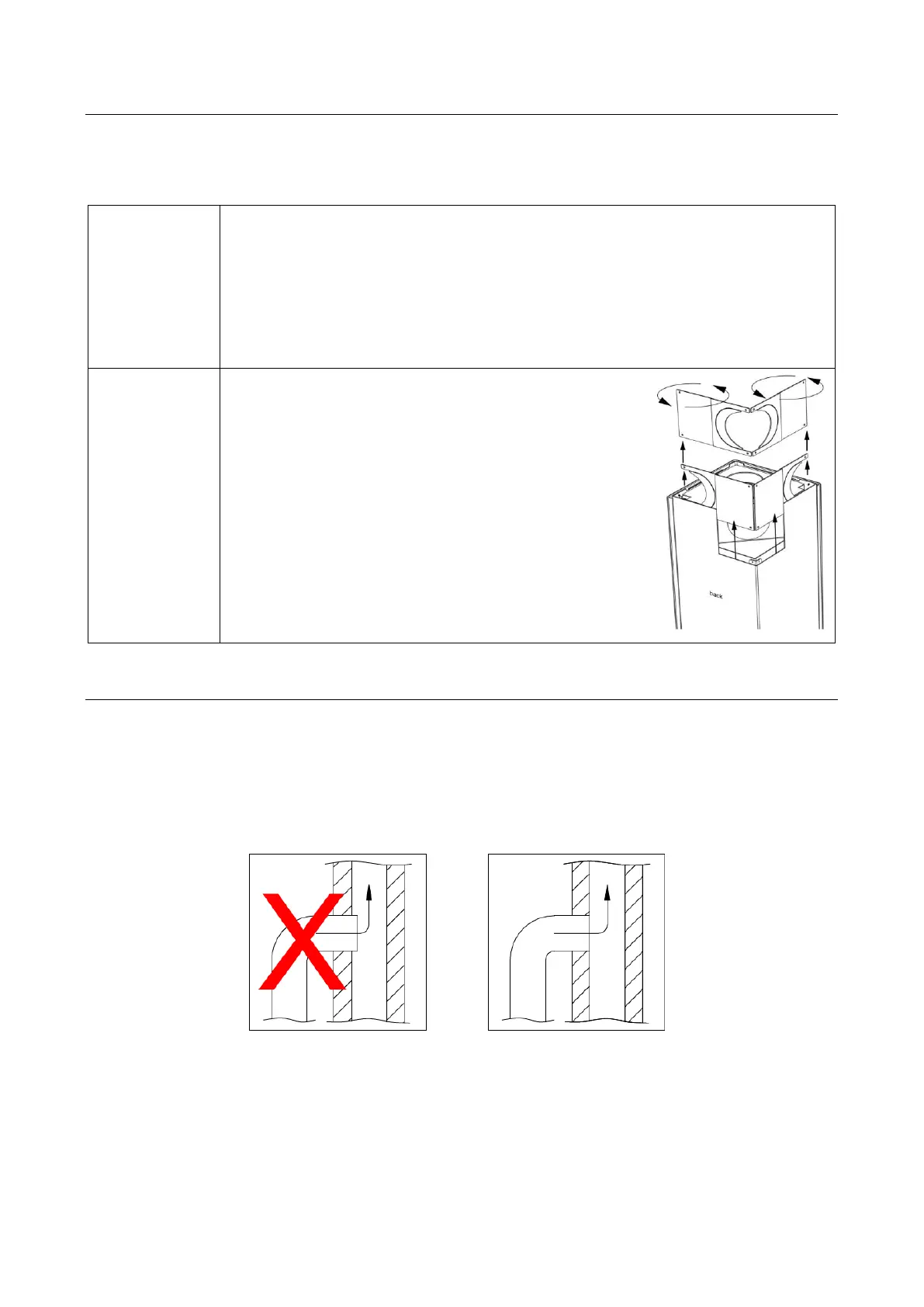 back