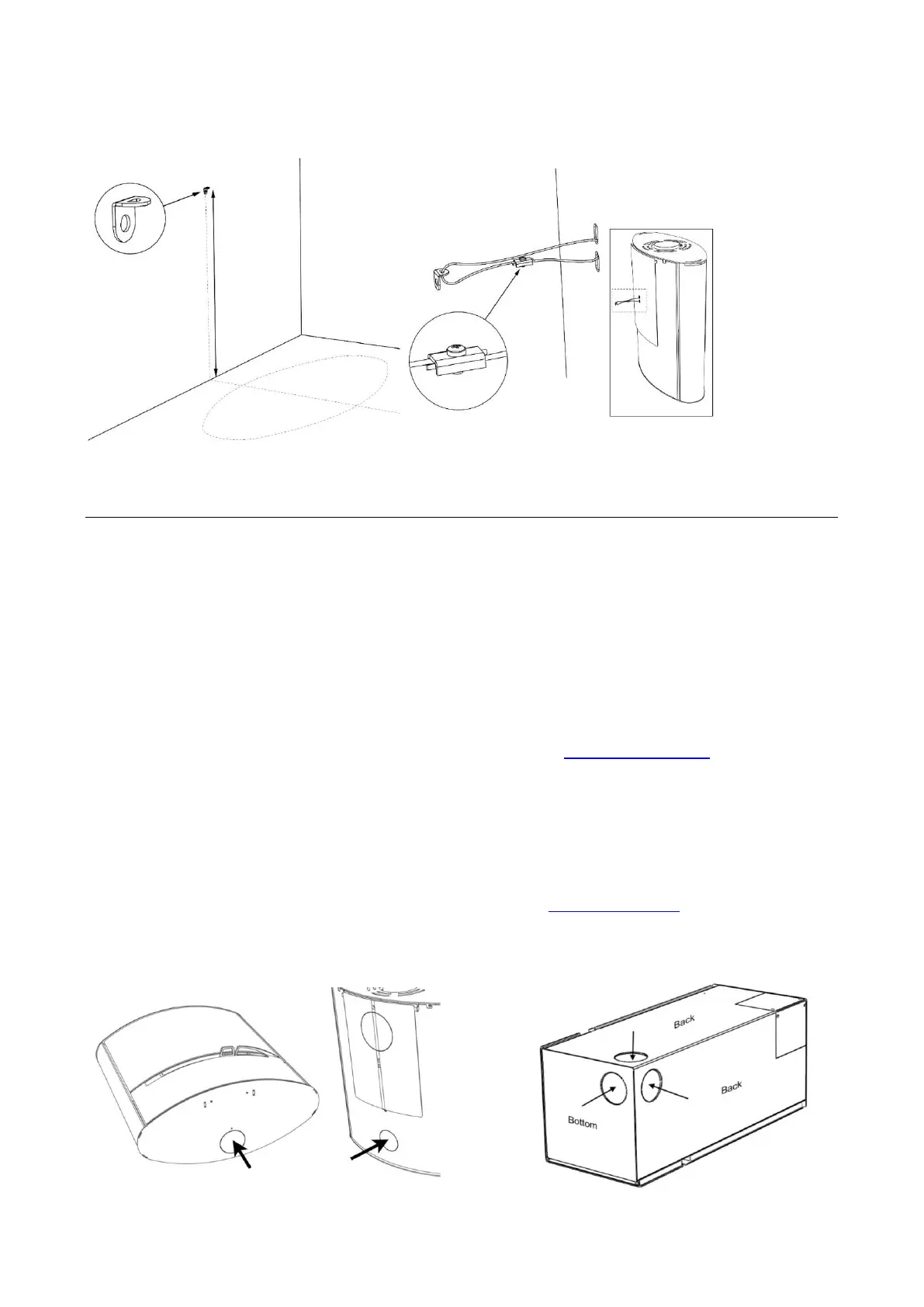 Back

Back

Bottom