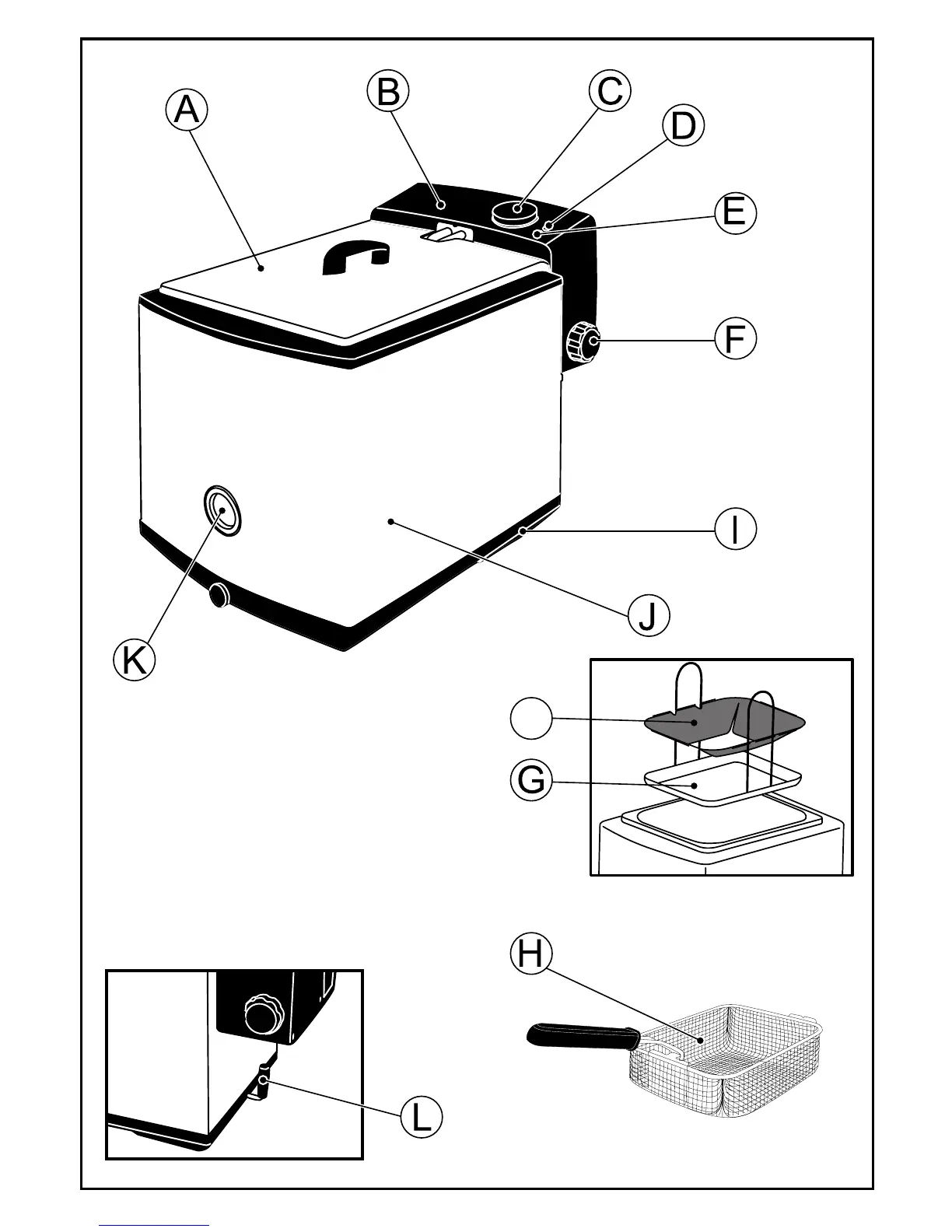 A
B
C
D
E
F
I
J
K
G
H
L