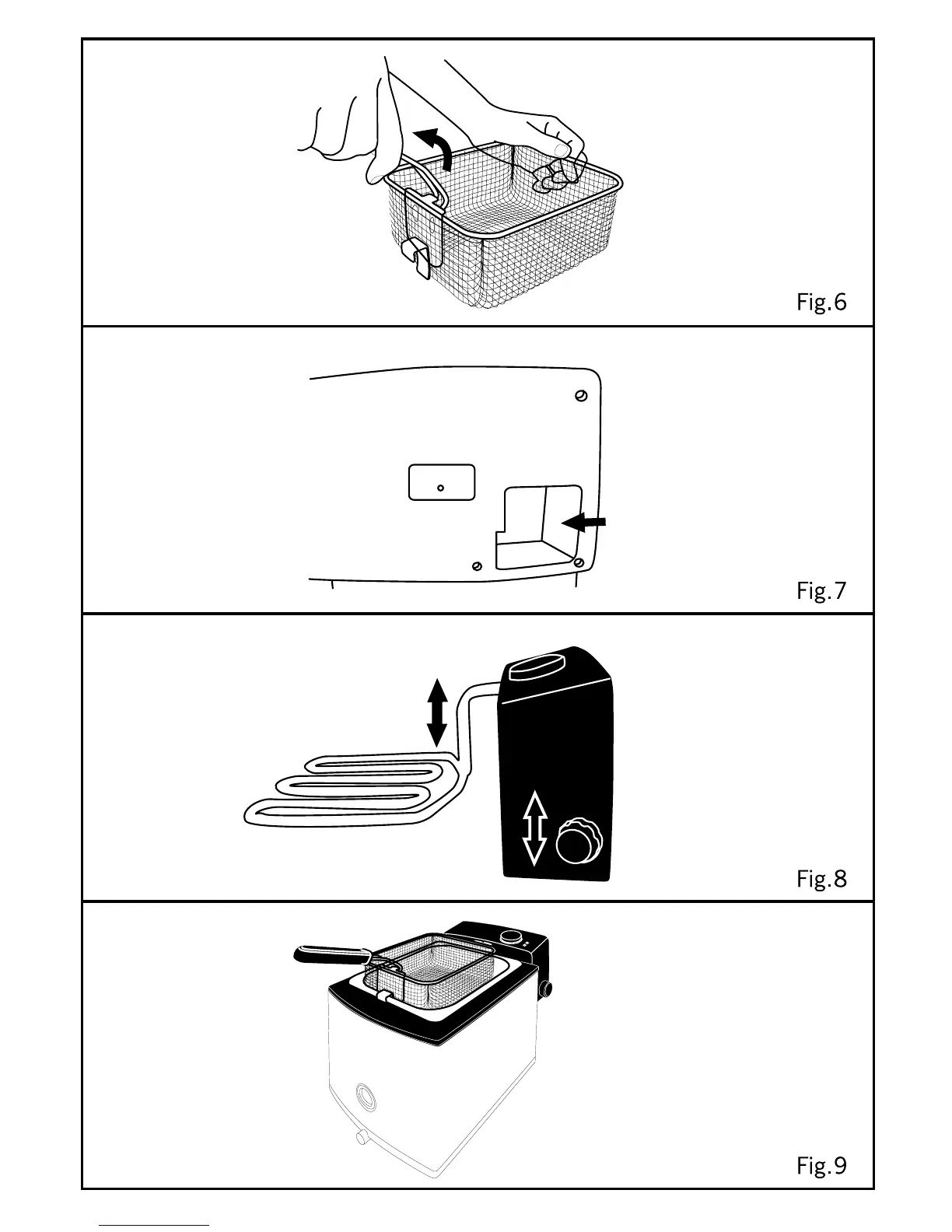 Fig.6

Fig.7

Fig.8

Fig.9