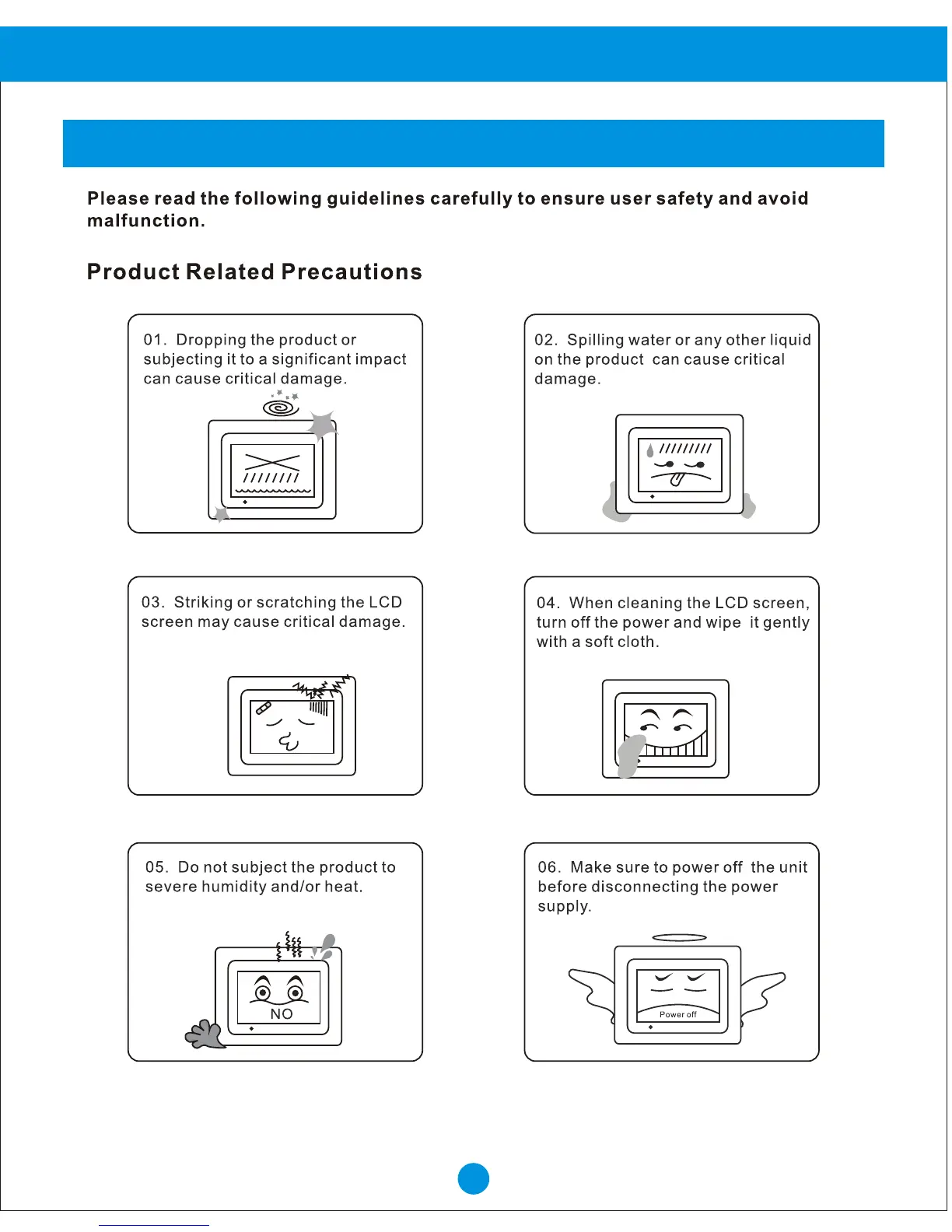 Please read the following guidelines carefully to ensure user safety and avoid malfunction.

Product Related Precautions

01. Dropping the product or subjecting it to a significant impact can cause critical damage.

02. Spilling water or any other liquid on the product can cause critical damage.

03. Striking or scratching the LCD screen may cause critical damage.

04. When cleaning the LCD screen, turn off the power and wipe it gently with a soft cloth.

05. Do not subject the product to severe humidity and/or heat.

NO

06. Make sure to power off the unit before disconnecting the power supply.

Power off