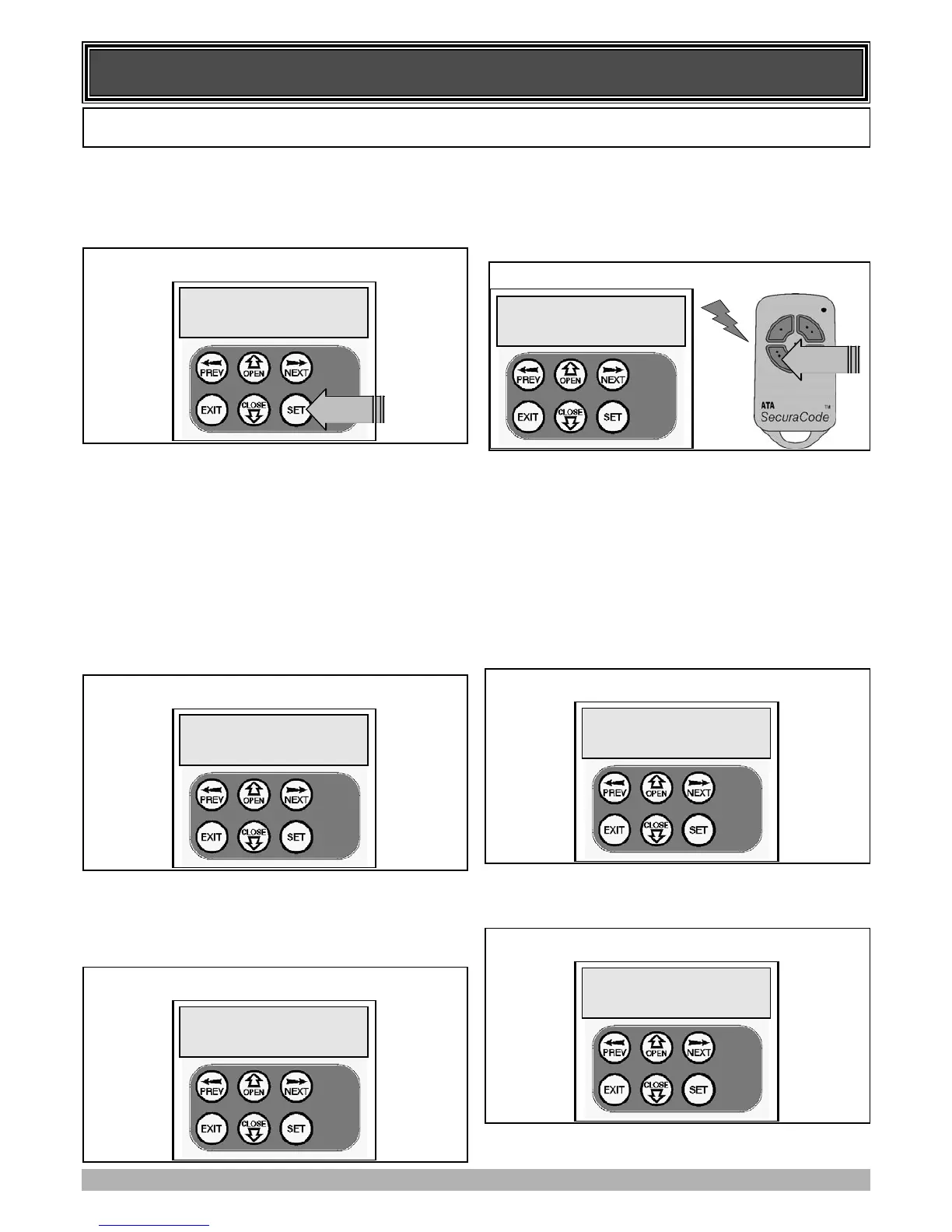 PREV OPEN NEXT
EXIT CLOSE SET

PREV OPEN NEXT
EXIT CLOSE SET

ATA
SecuraCode TM

PREV OPEN NEXT
EXIT CLOSE SET

PREV OPEN NEXT
EXIT CLOSE SET

PREV OPEN NEXT
EXIT CLOSE SET

PREV OPEN NEXT
EXIT CLOSE SET