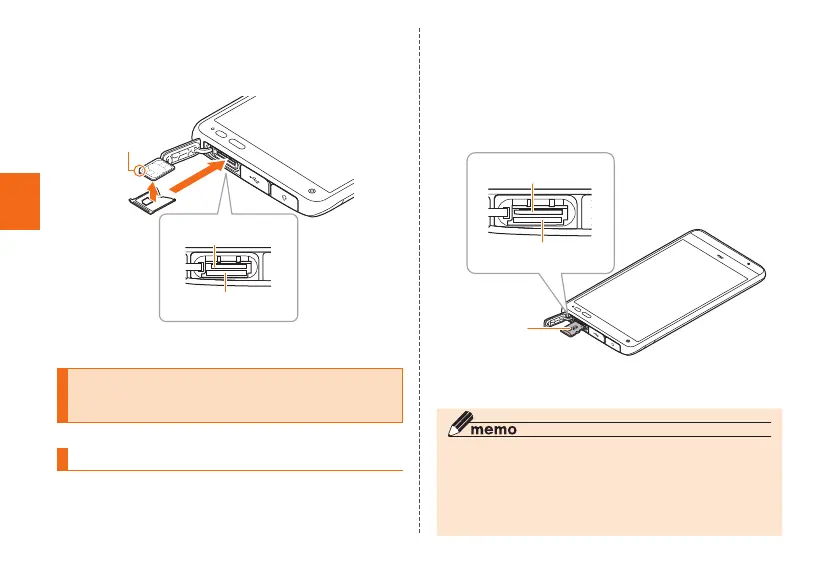 memo