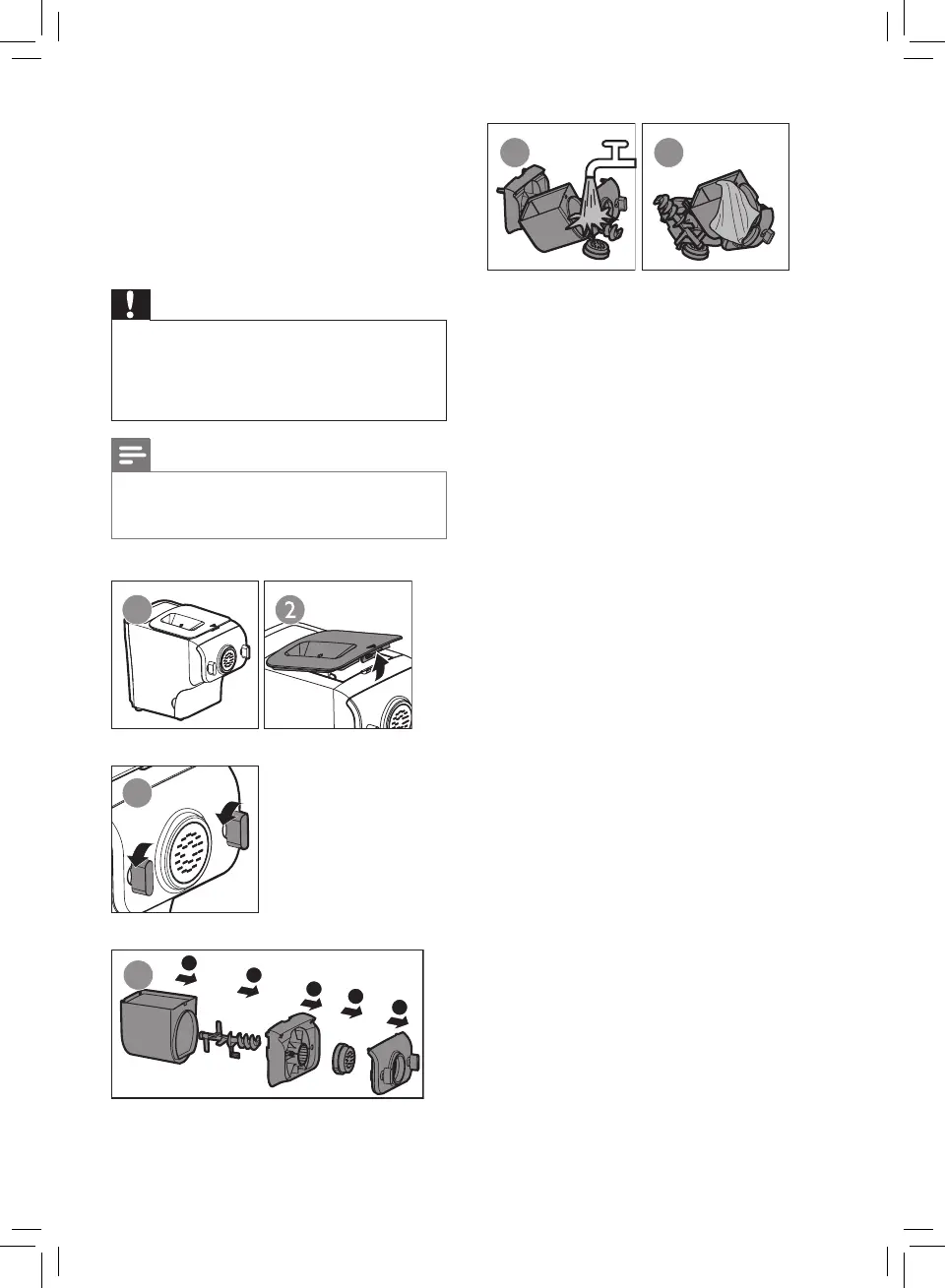 2