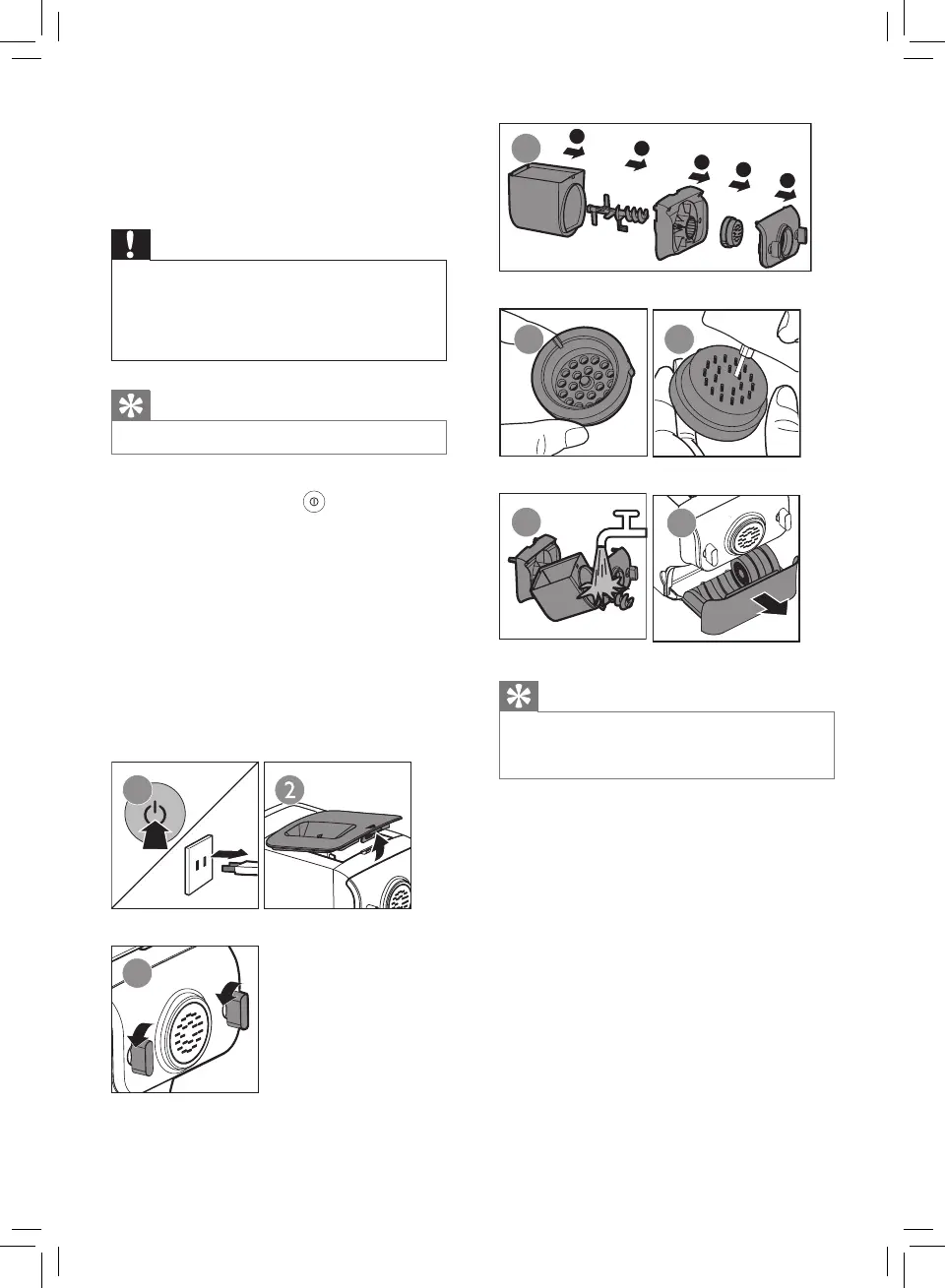 2