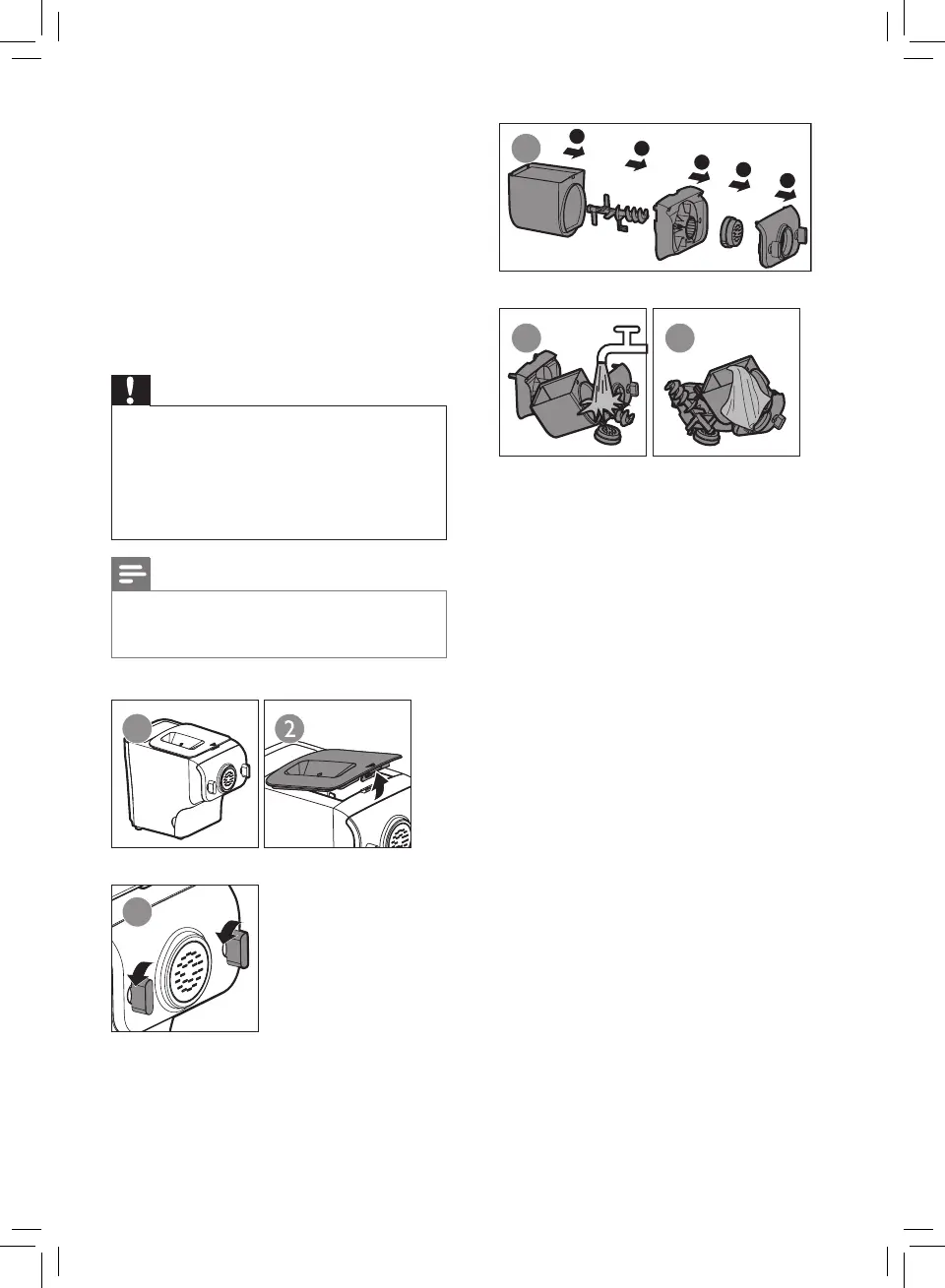 2