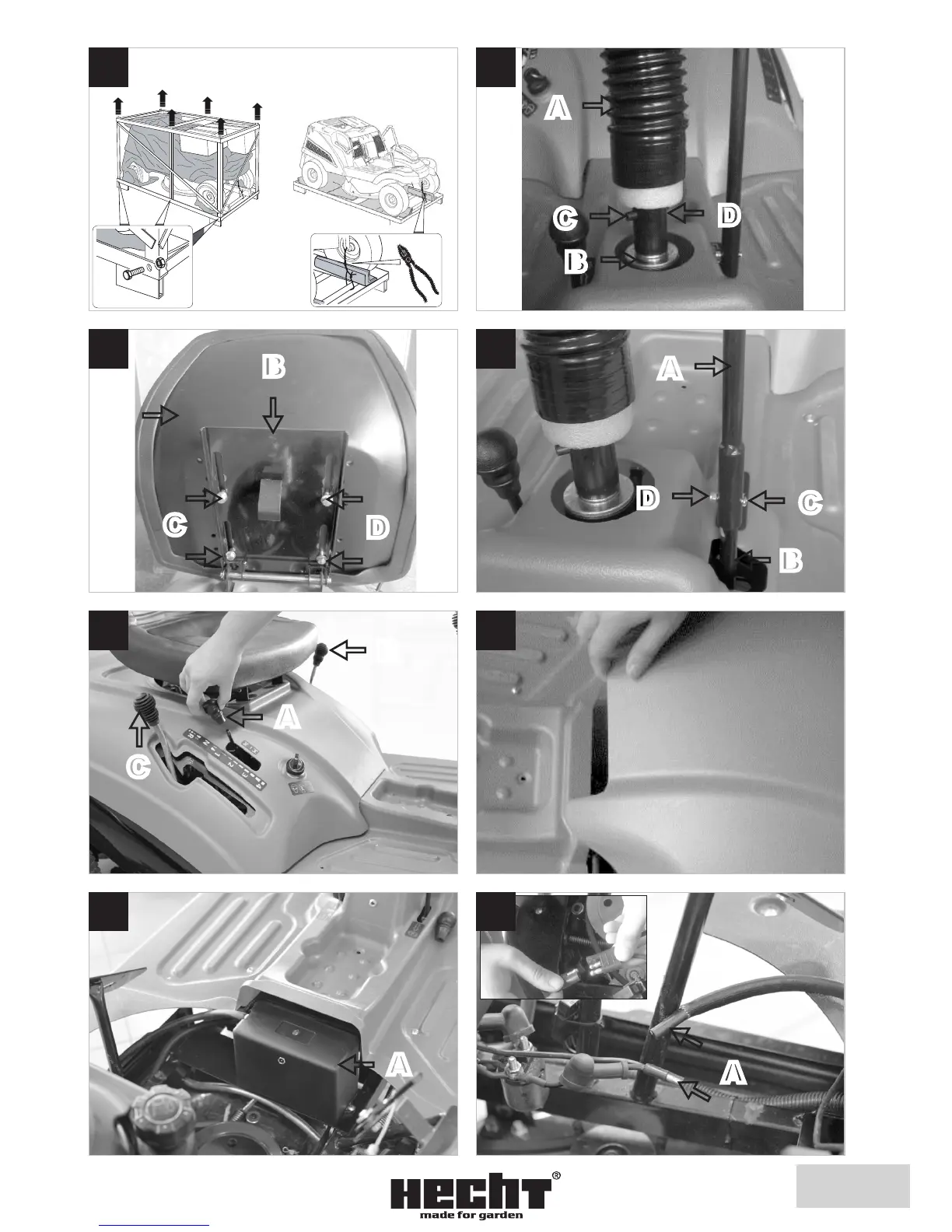 A

C

D

B

B

C

D

A

D

C

B

A

C

A

A

HECHT®
made for garden