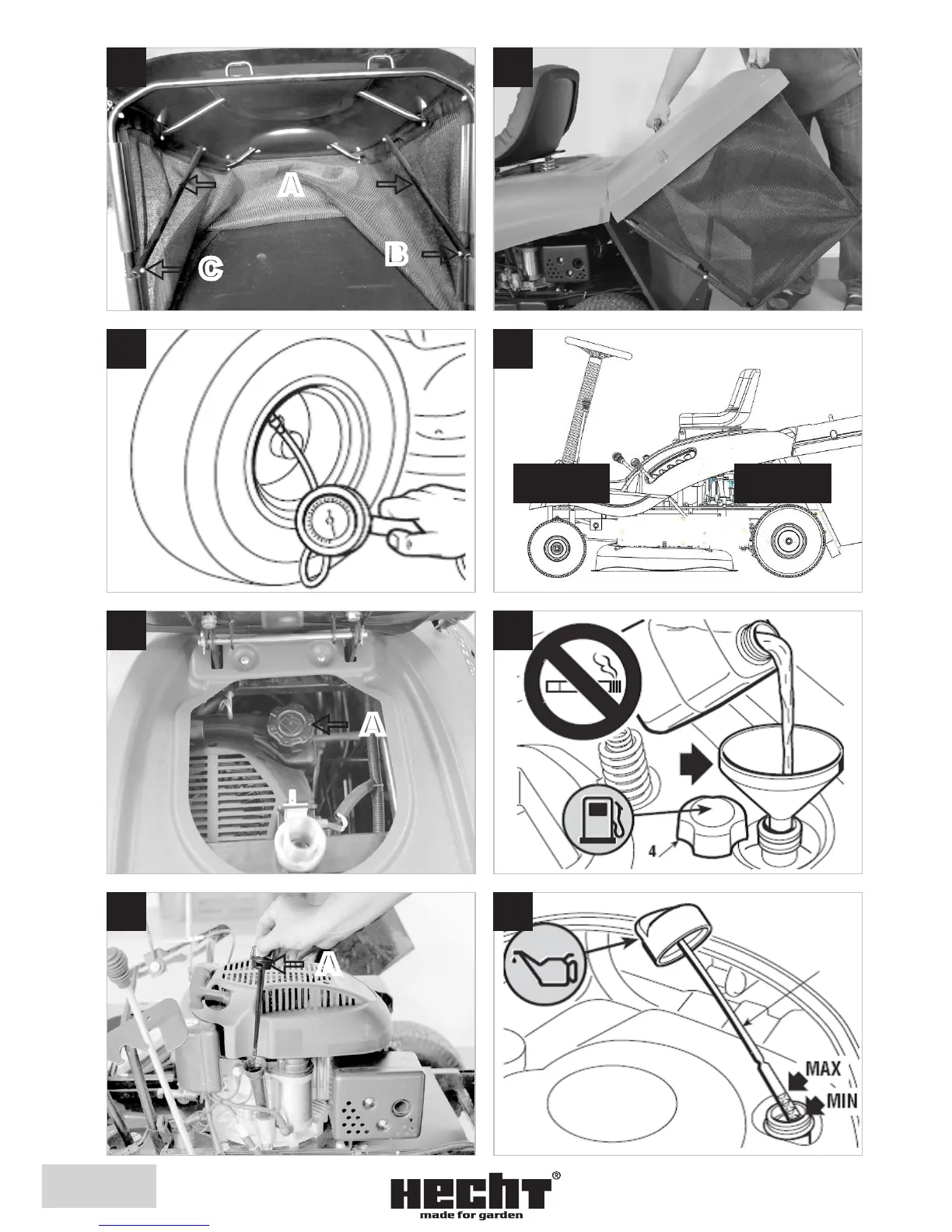 A

C

B

A

4

A

MAX

MIN

HECHT®
made for garden