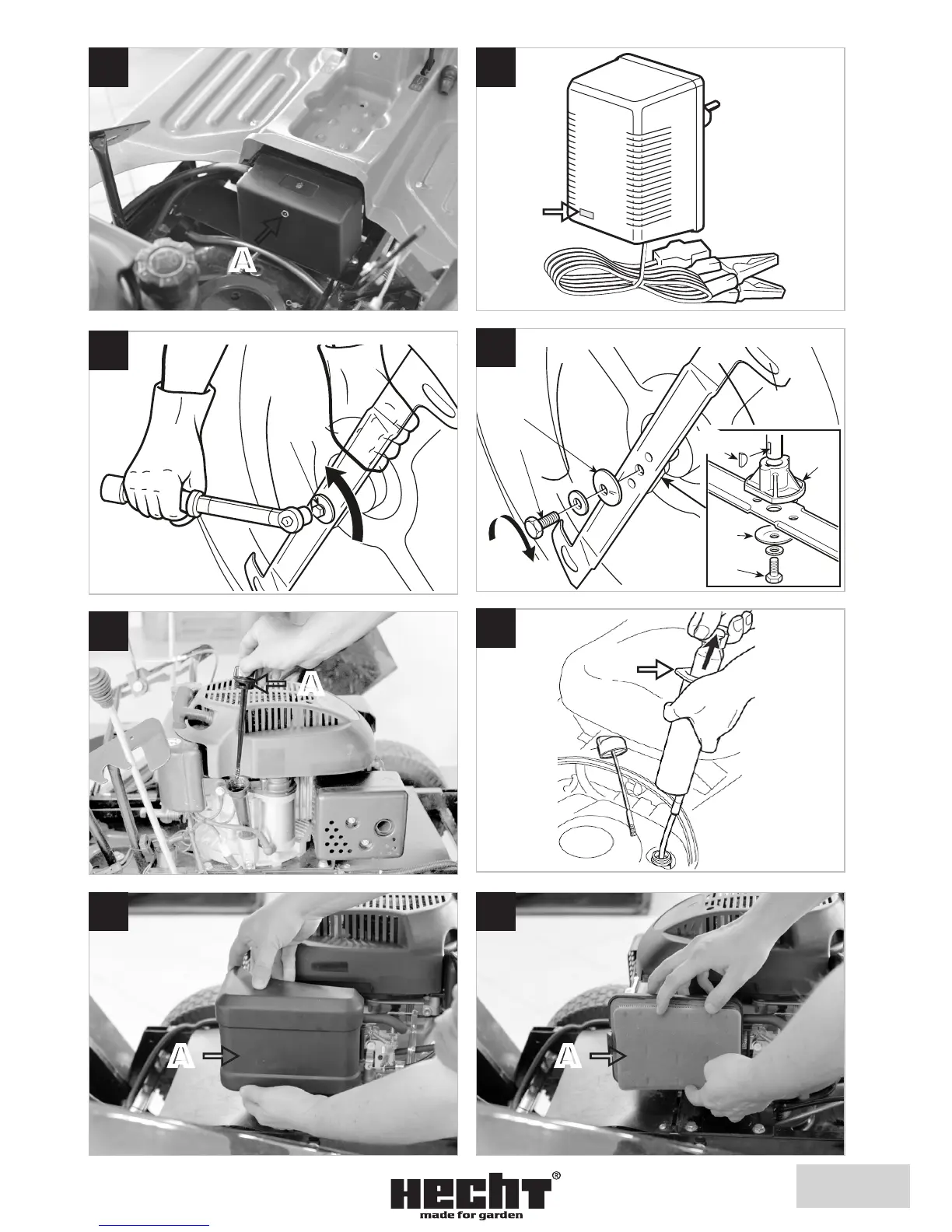 A

A

A

A

HECHT®
made for garden