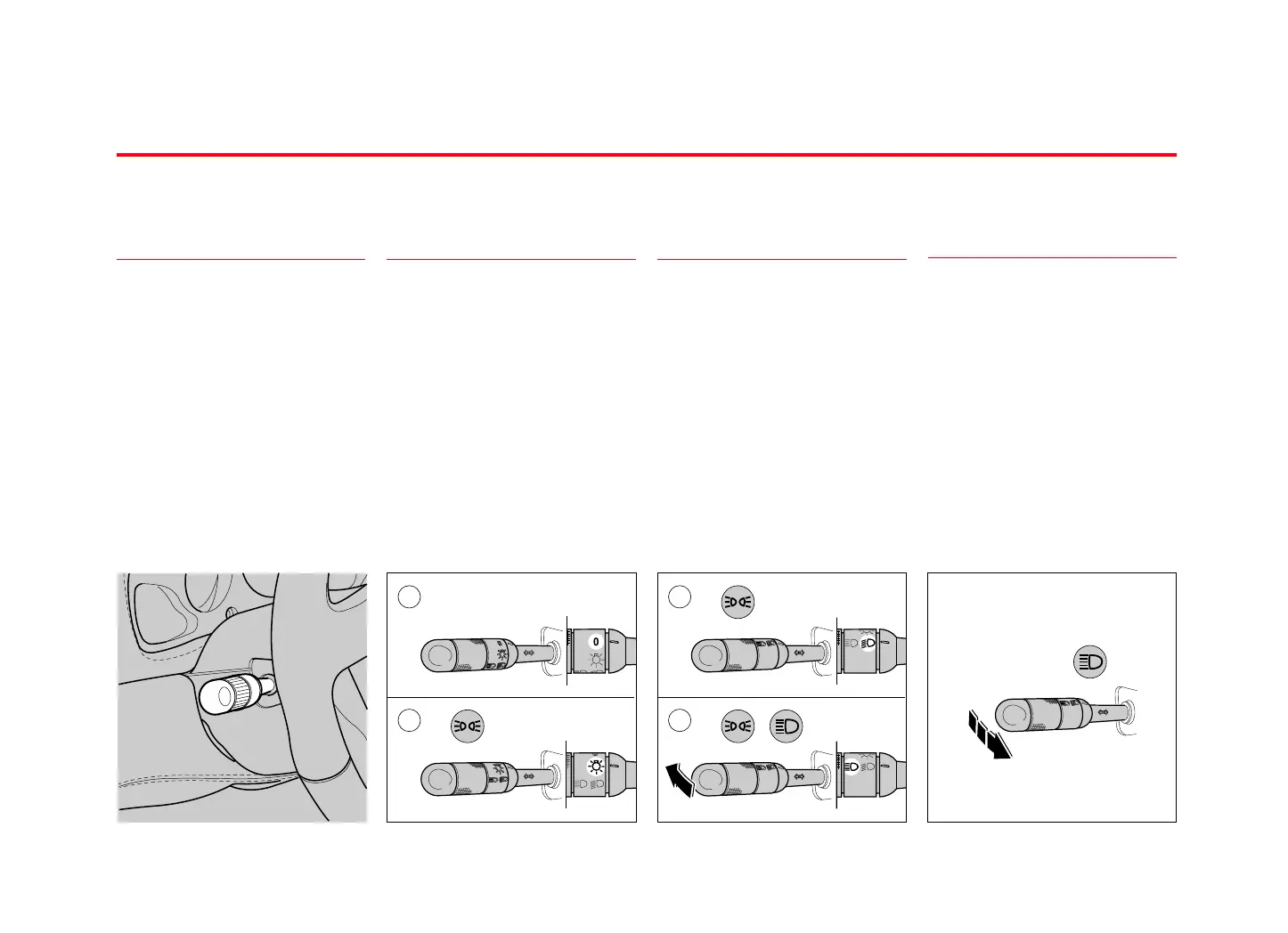 0